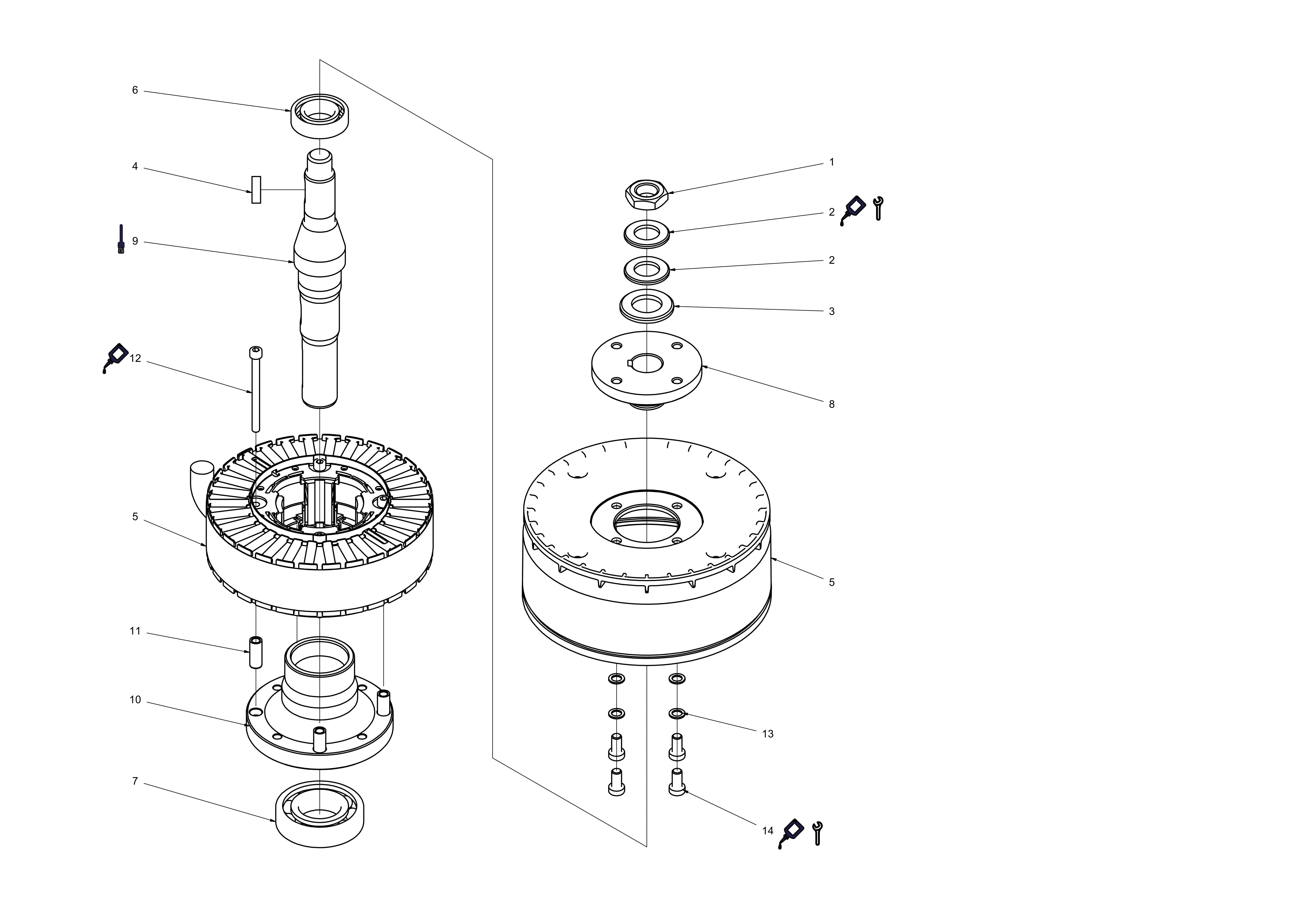 6

4

9

12

5

11

10

7

1

2

2

3

8

5

13

14