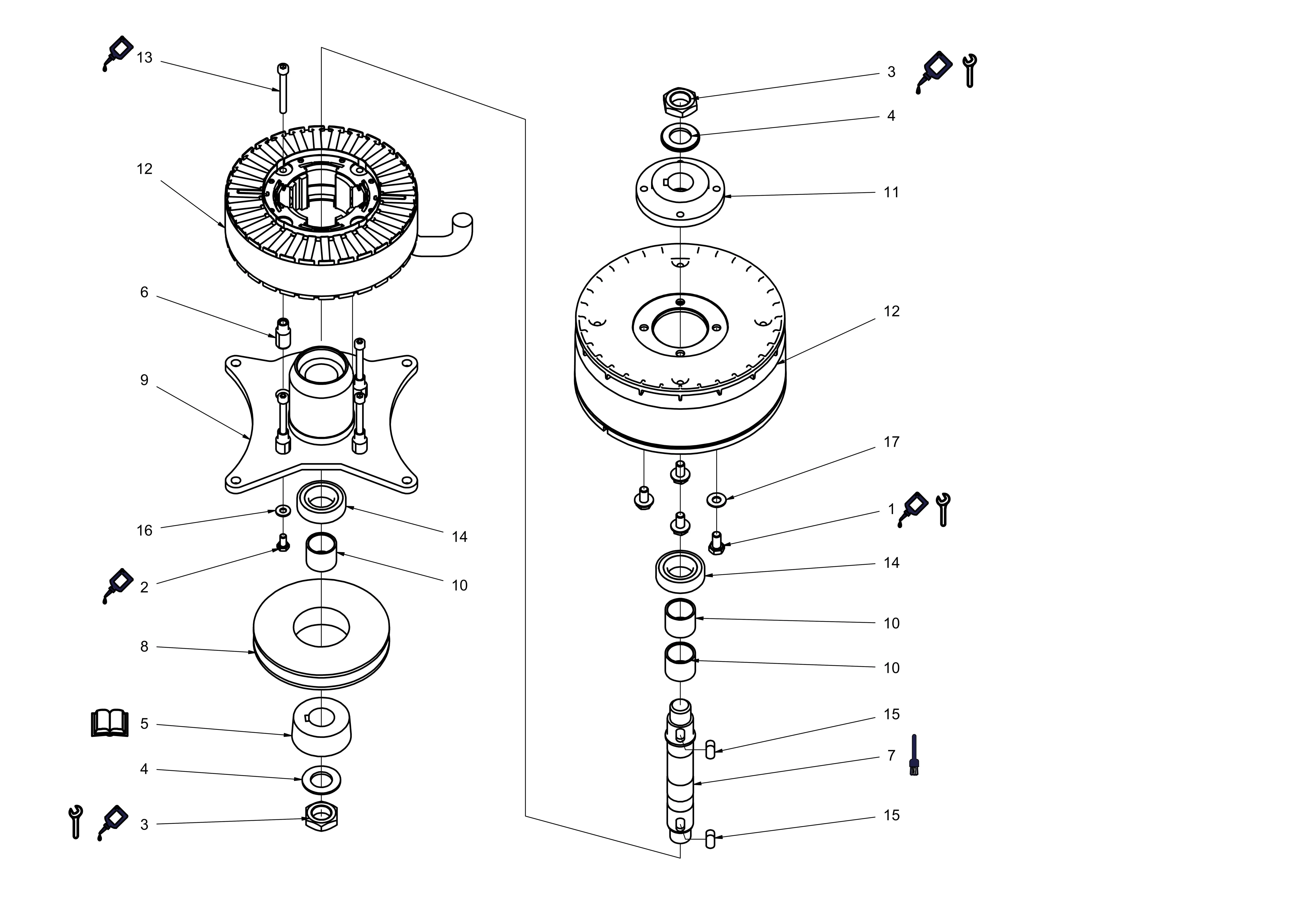 13
12
6
9
16
14
2
10
8
5
4
3
3
4
11
12
17
1
14
10
10
15
7
15