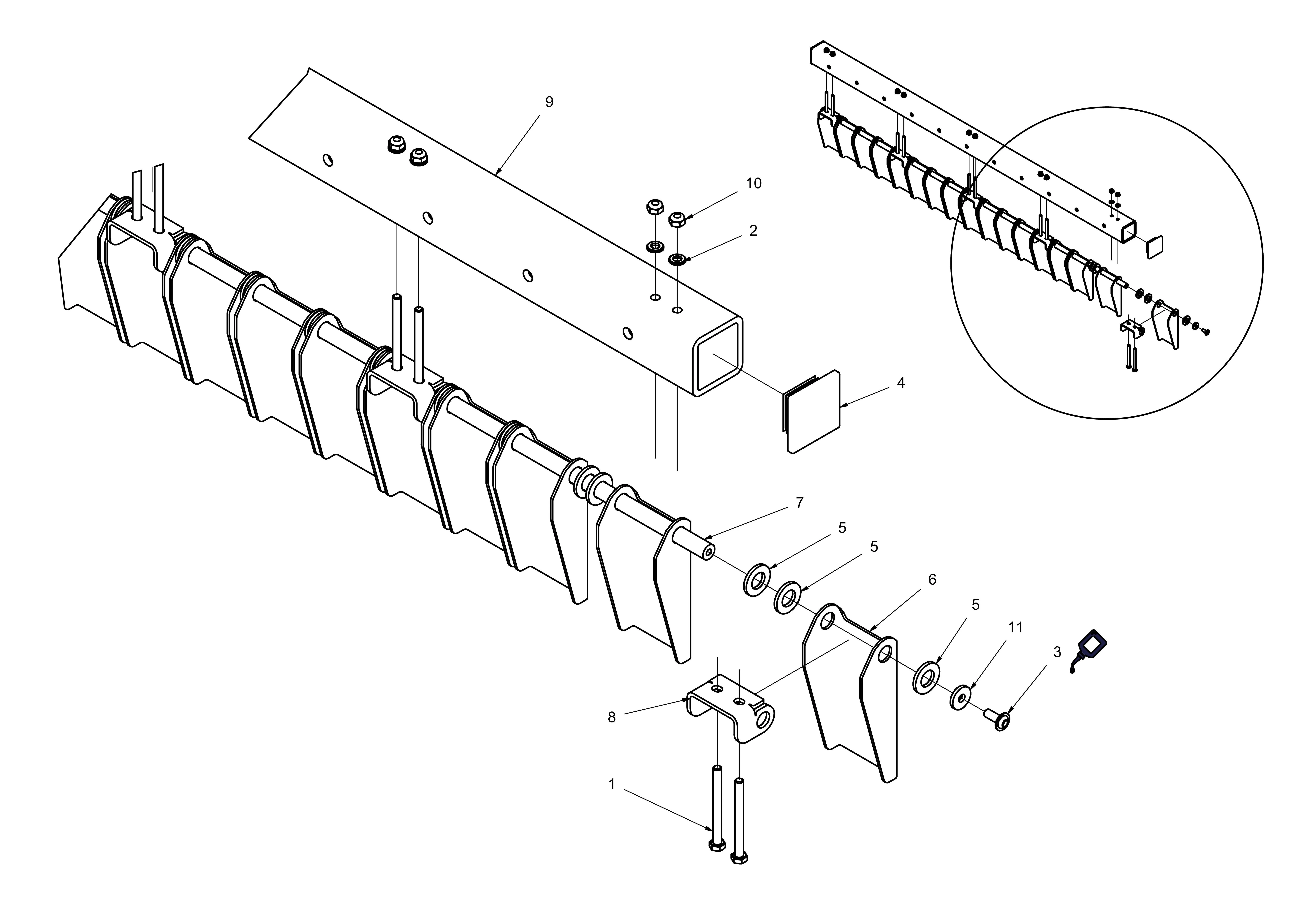 9
10
2
4
7
5
5
6
5
11
3
8
1