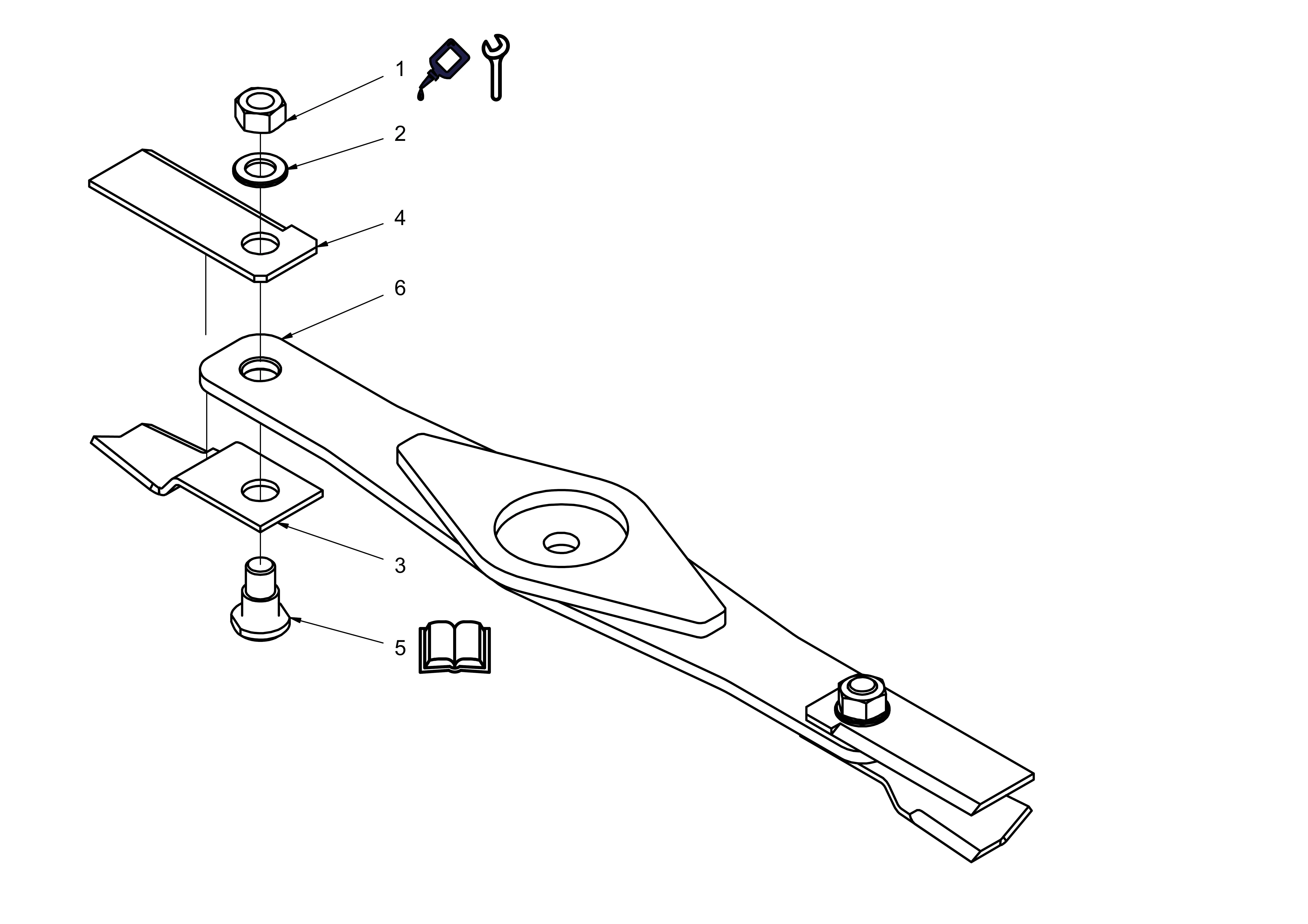 1
2
4
6
3
5