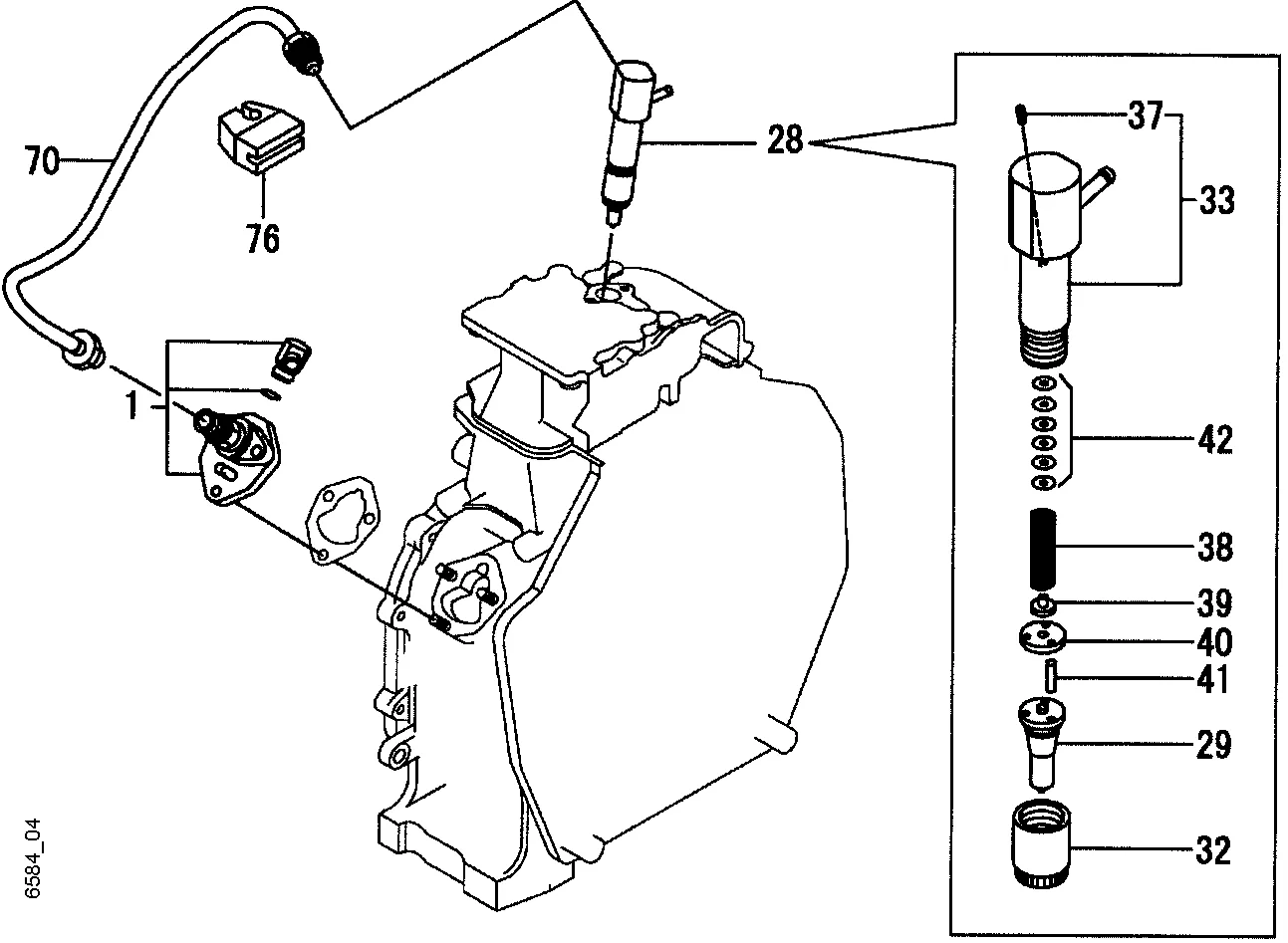 70
76
1
28
37
33
42
38
39
40
41
29
32
6584_04