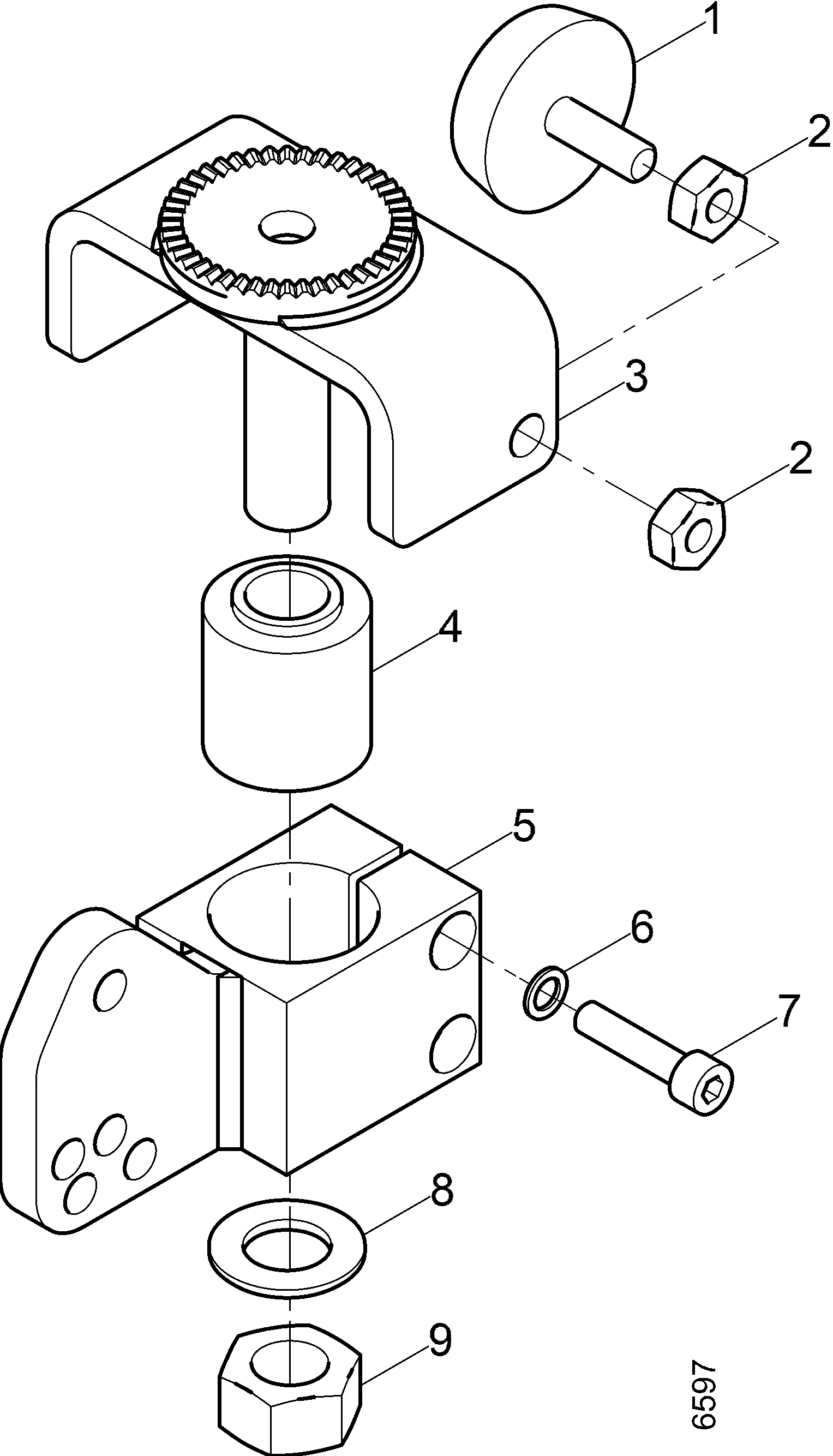 1
2
3
2
4
5
6
7
8
9
6597