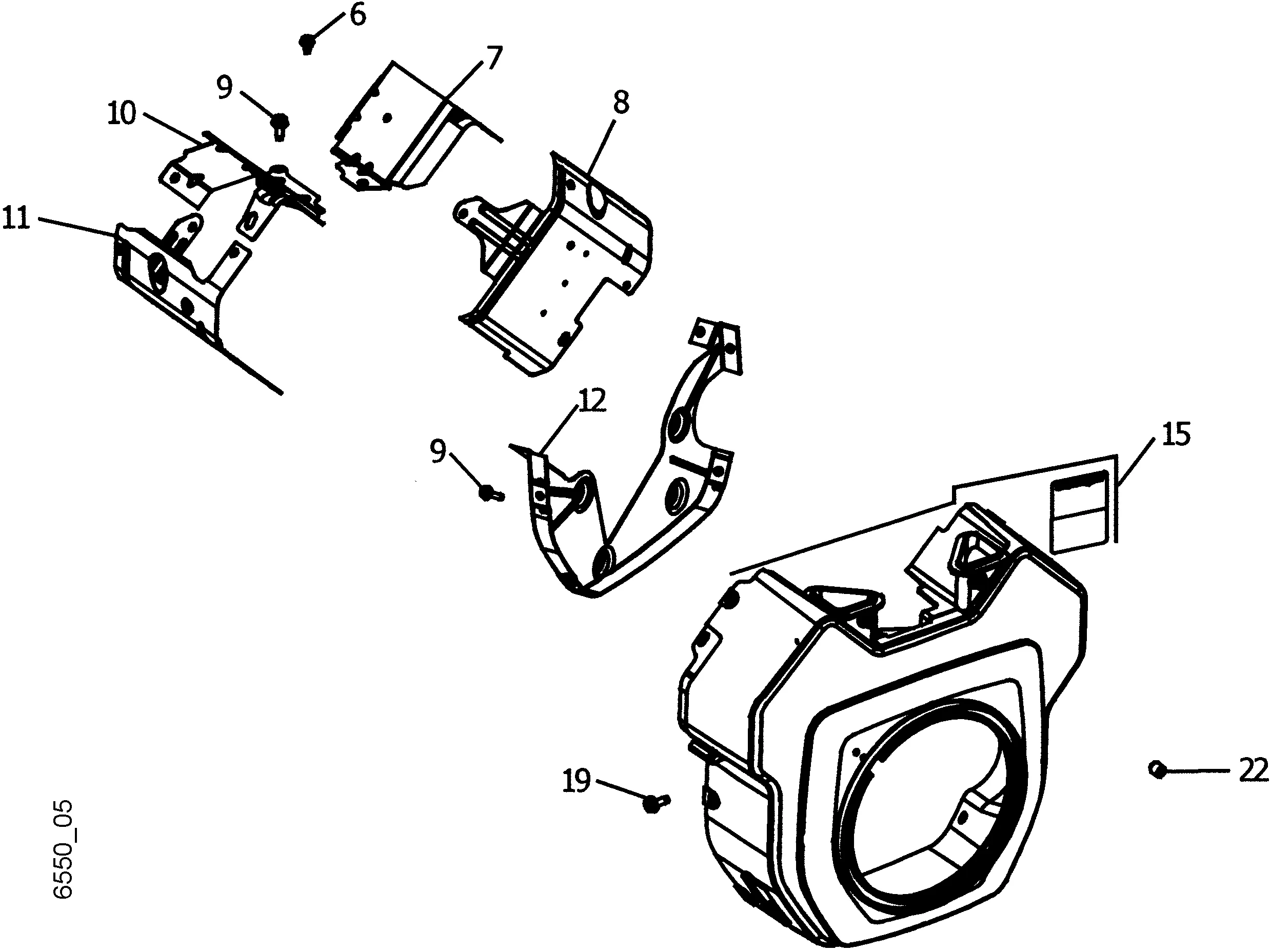 6
7
9
10
8
11
12
9
15
19
22
6550_05