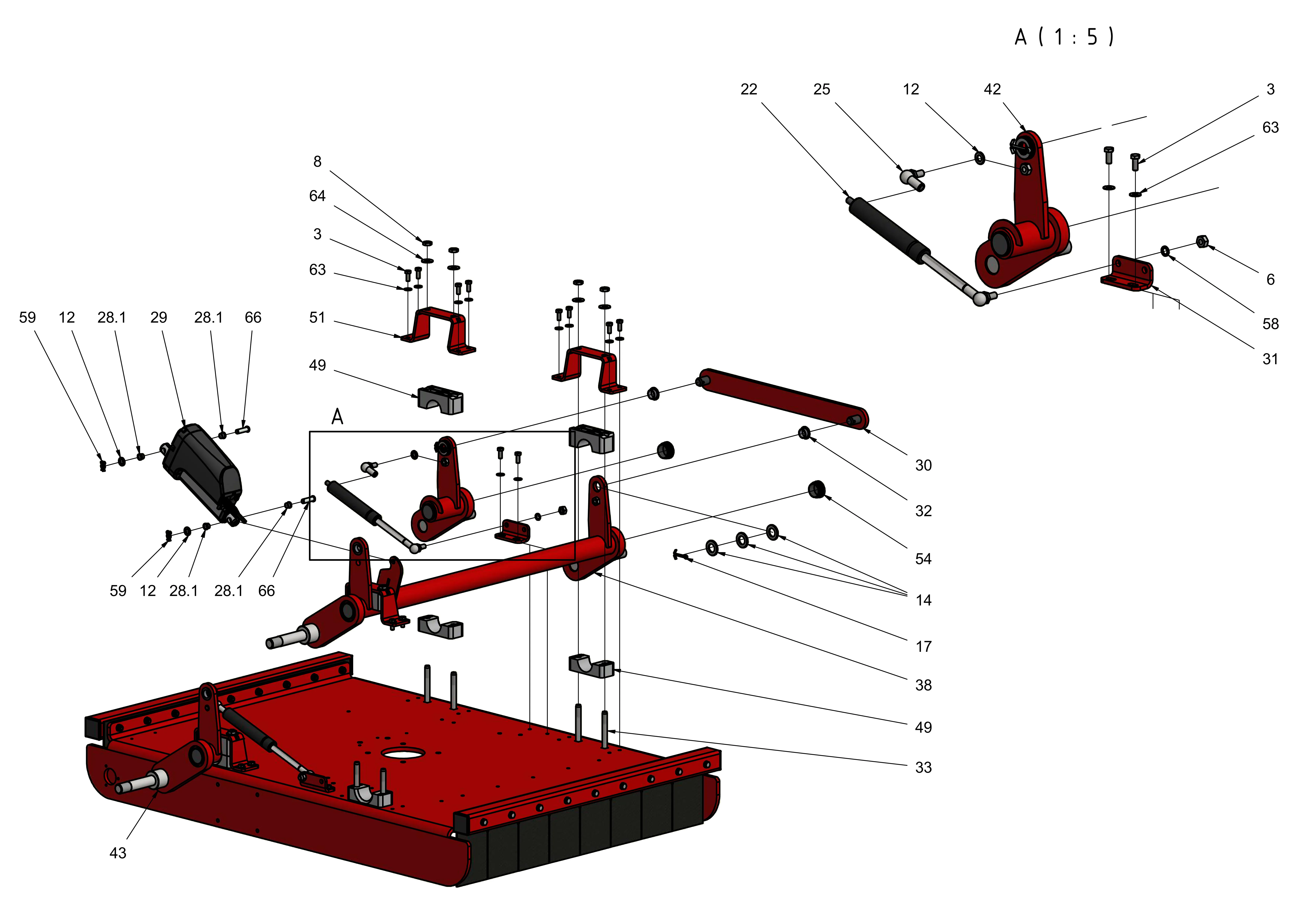 A ( 1 : 5 )

22
25
12
42
3
63
6
58
31

8
64
3
63
51
49

59
12
28.1
29
28.1
66

A

59
12
28.1
28.1
66

30
32
54
14
17
38
49
33

43