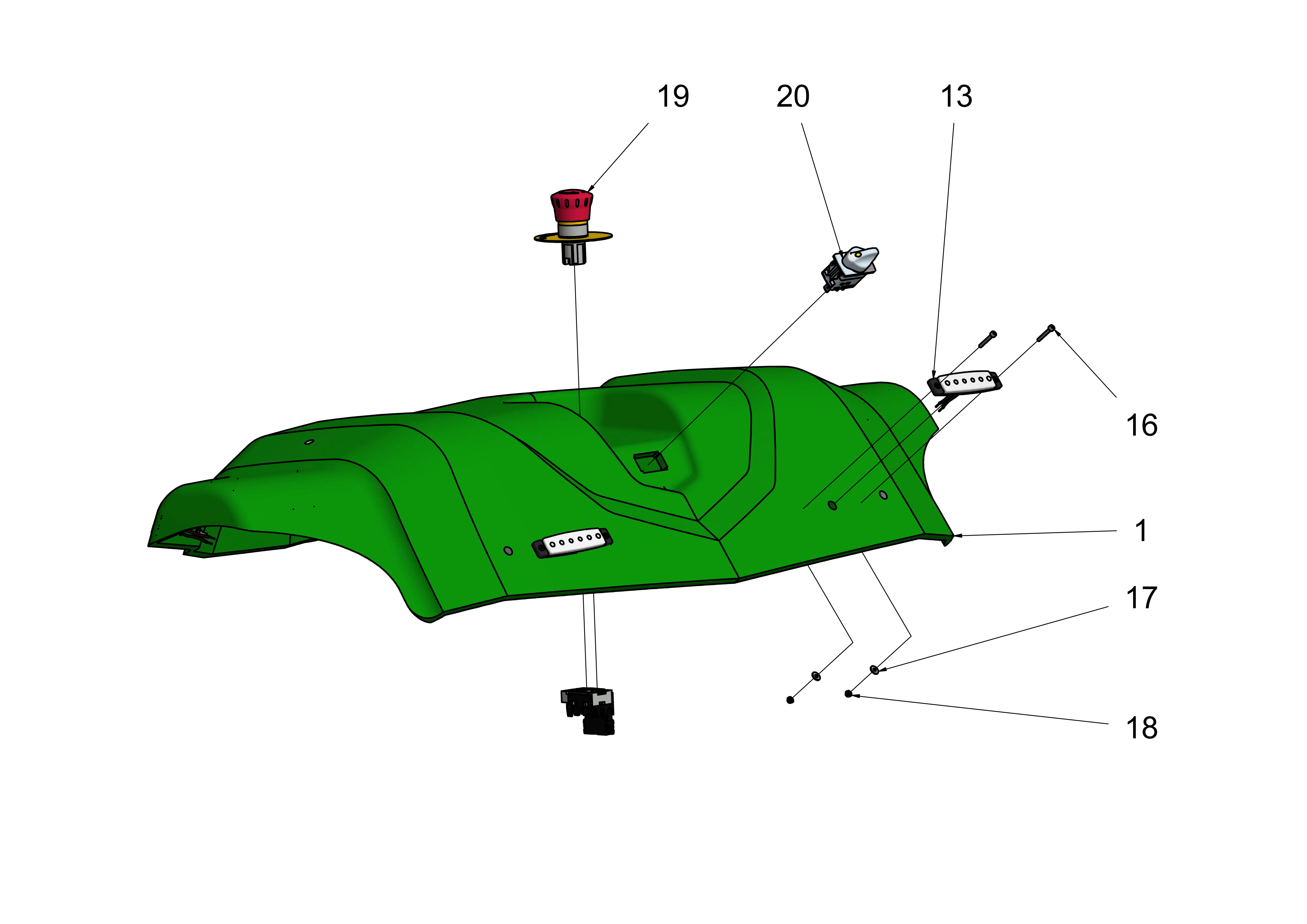 19
20
13
16
1
17
18