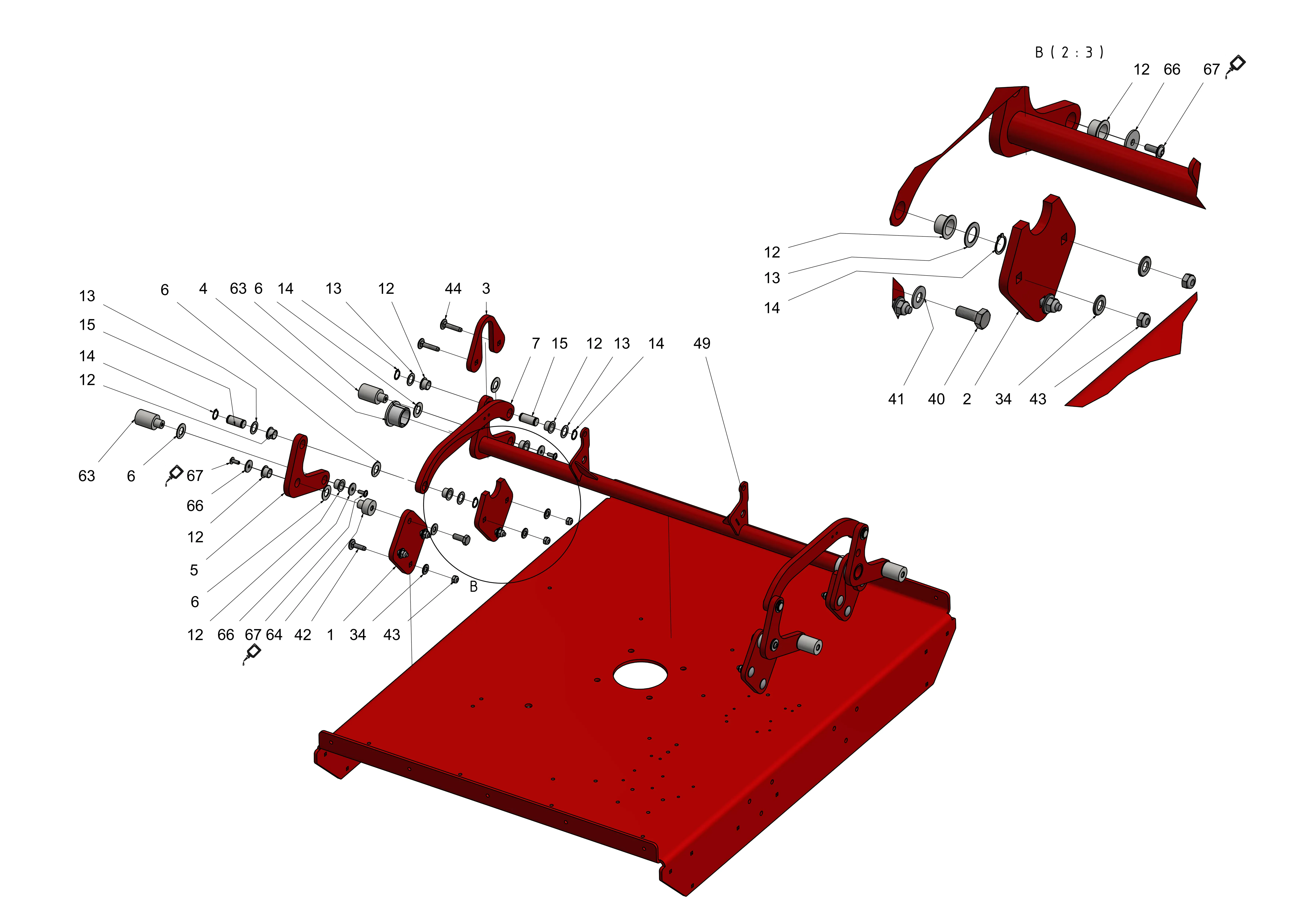 B ( 2 : 3 )
12 66 67

12
13
14

41 40 2 34 43

13 6 4 63 6 14 13 12 44 3
15
14
12
7 15 12 13 14 49

63 6 67
66
12
5
6
12 66 67 64 42 1 34 43

B