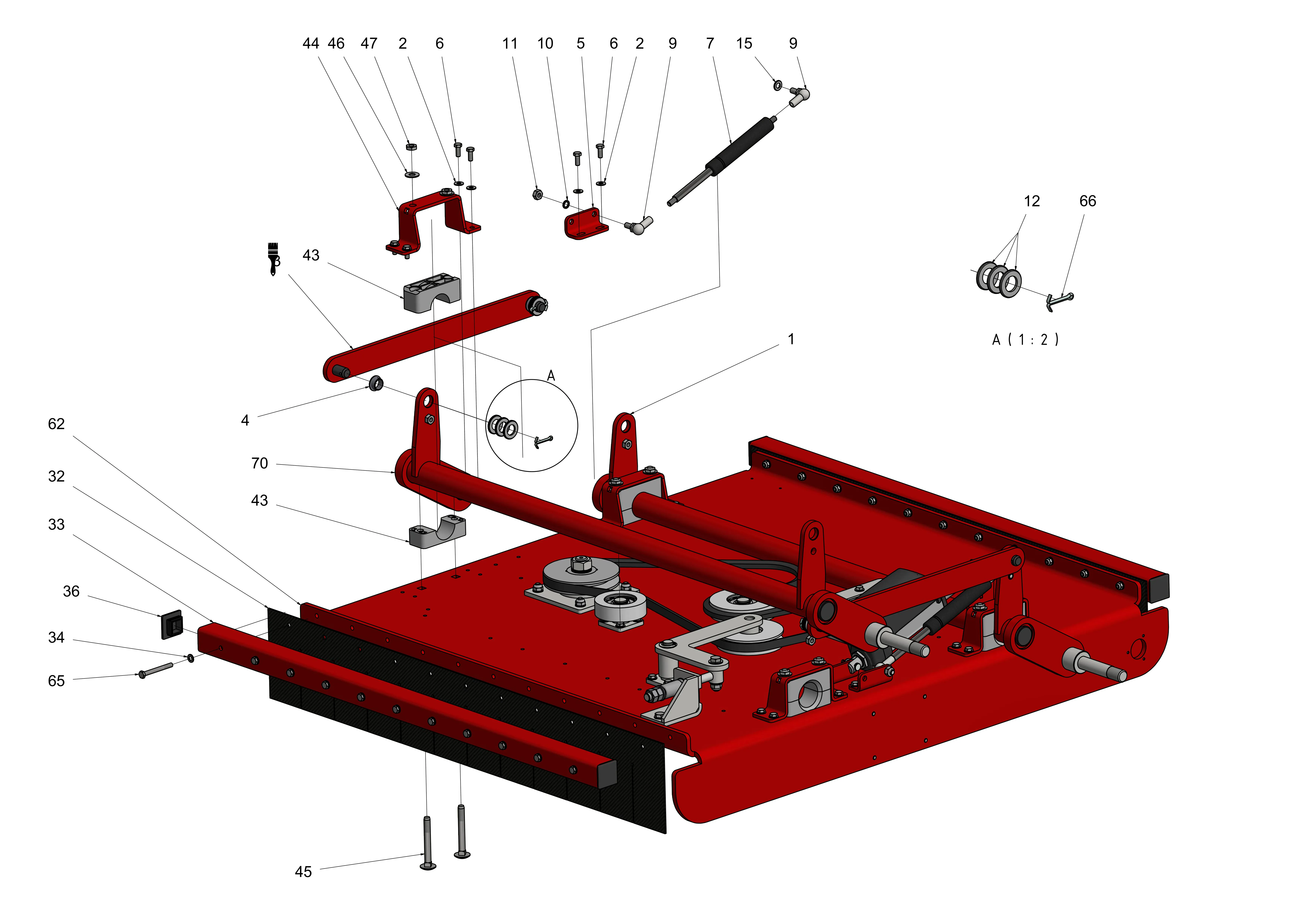 44 46 47 2 6 11 10 5 6 2 9 7 15 9

12 66

3

43

A ( 1 : 2 )

1

A

4

62

70

32

43

33

36

34

65

45