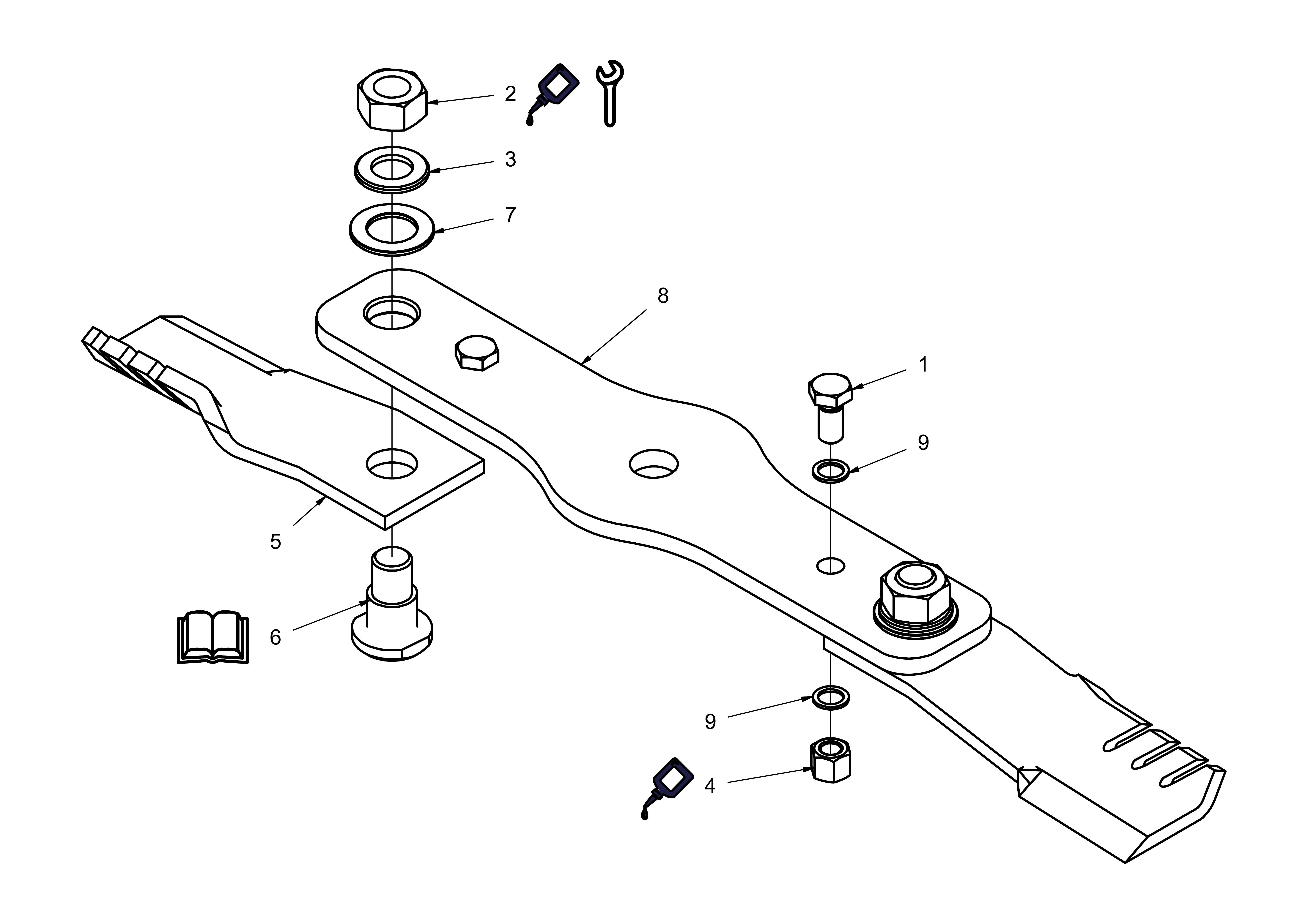 2
3
7
8
1
9
5
6
9
4