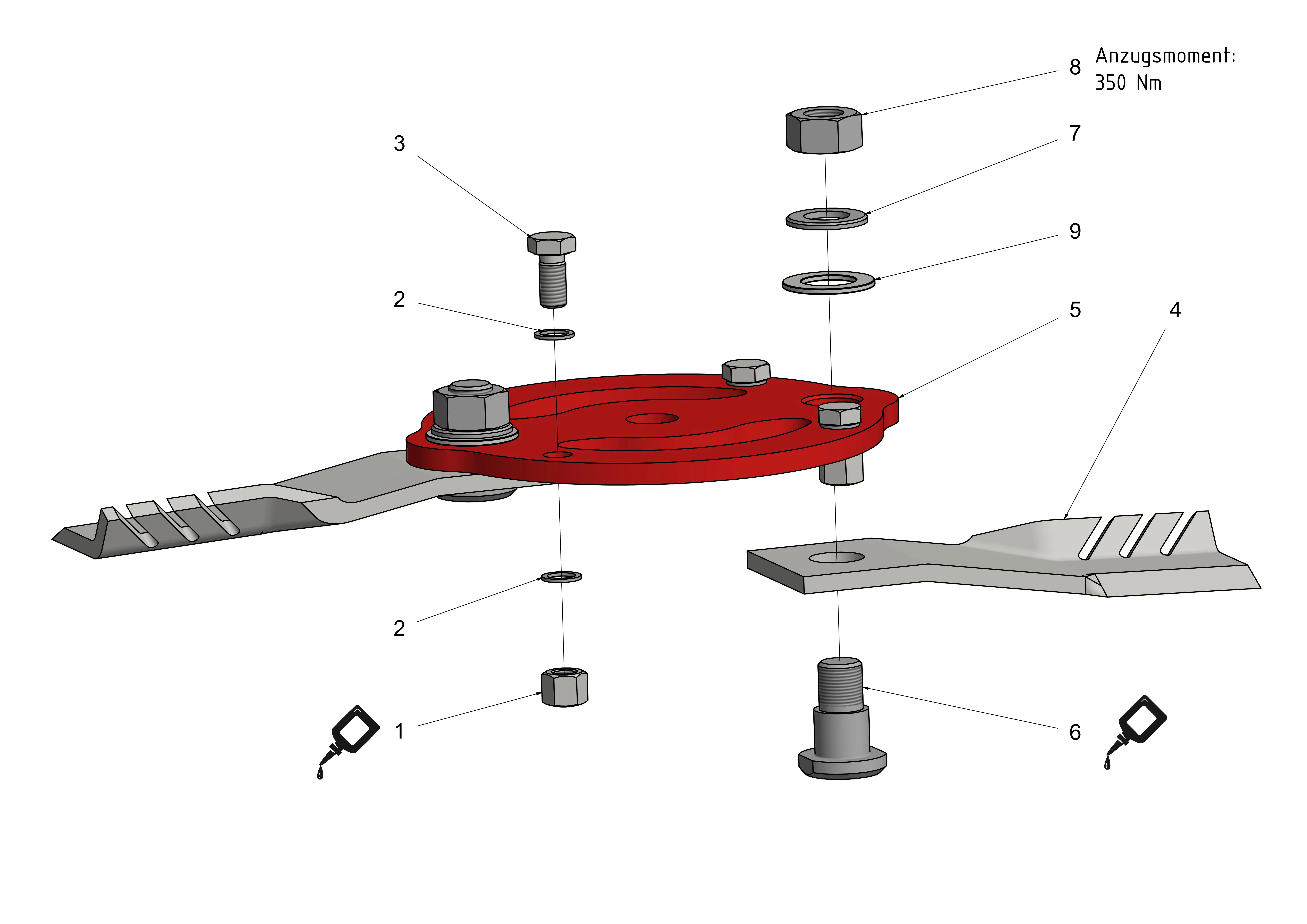 8 Anzugsmoment:
350 Nm

3

7

9

2

5

4

2

1

6