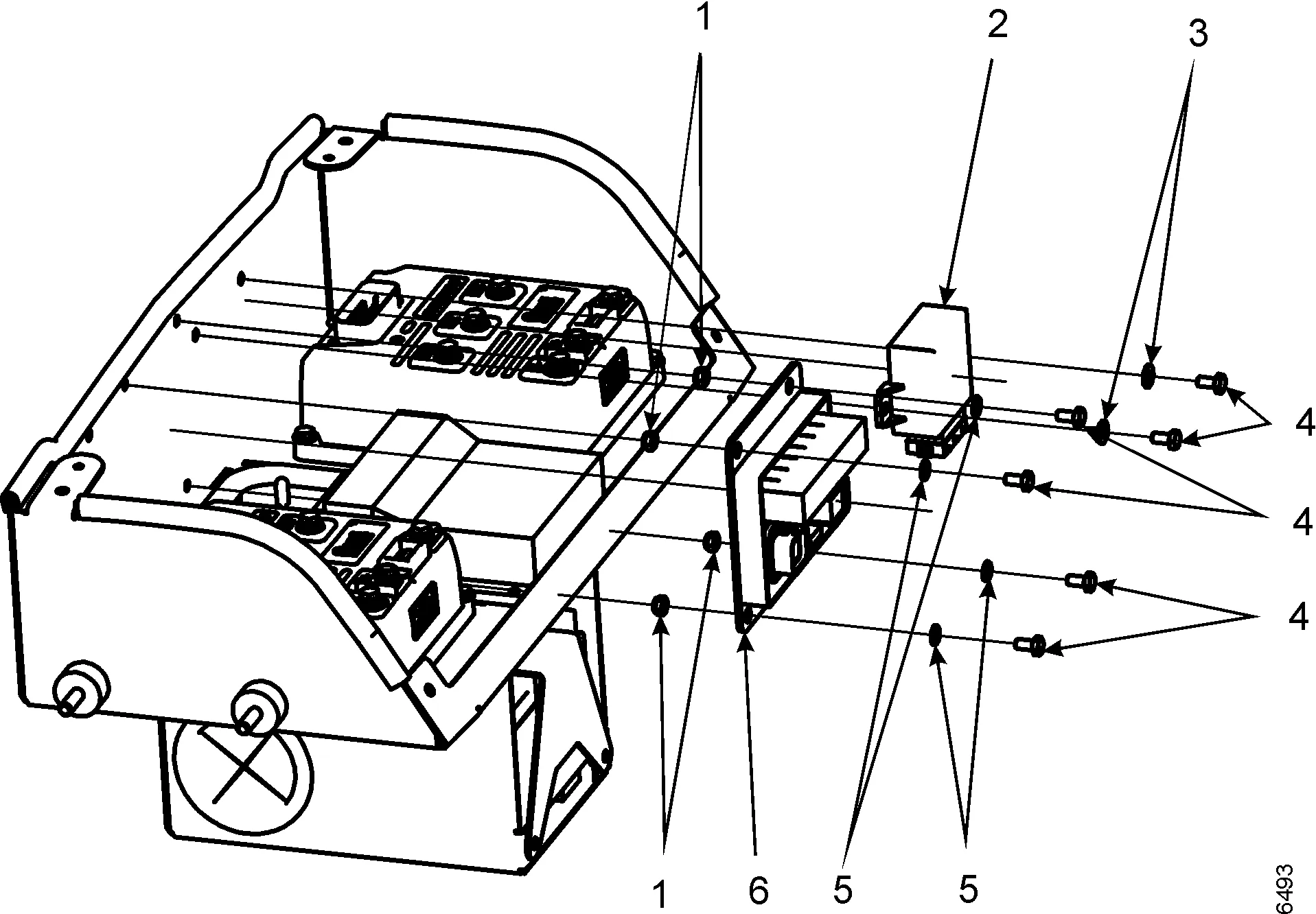 1
2
3
4
4
4
1
6
5
5
6493