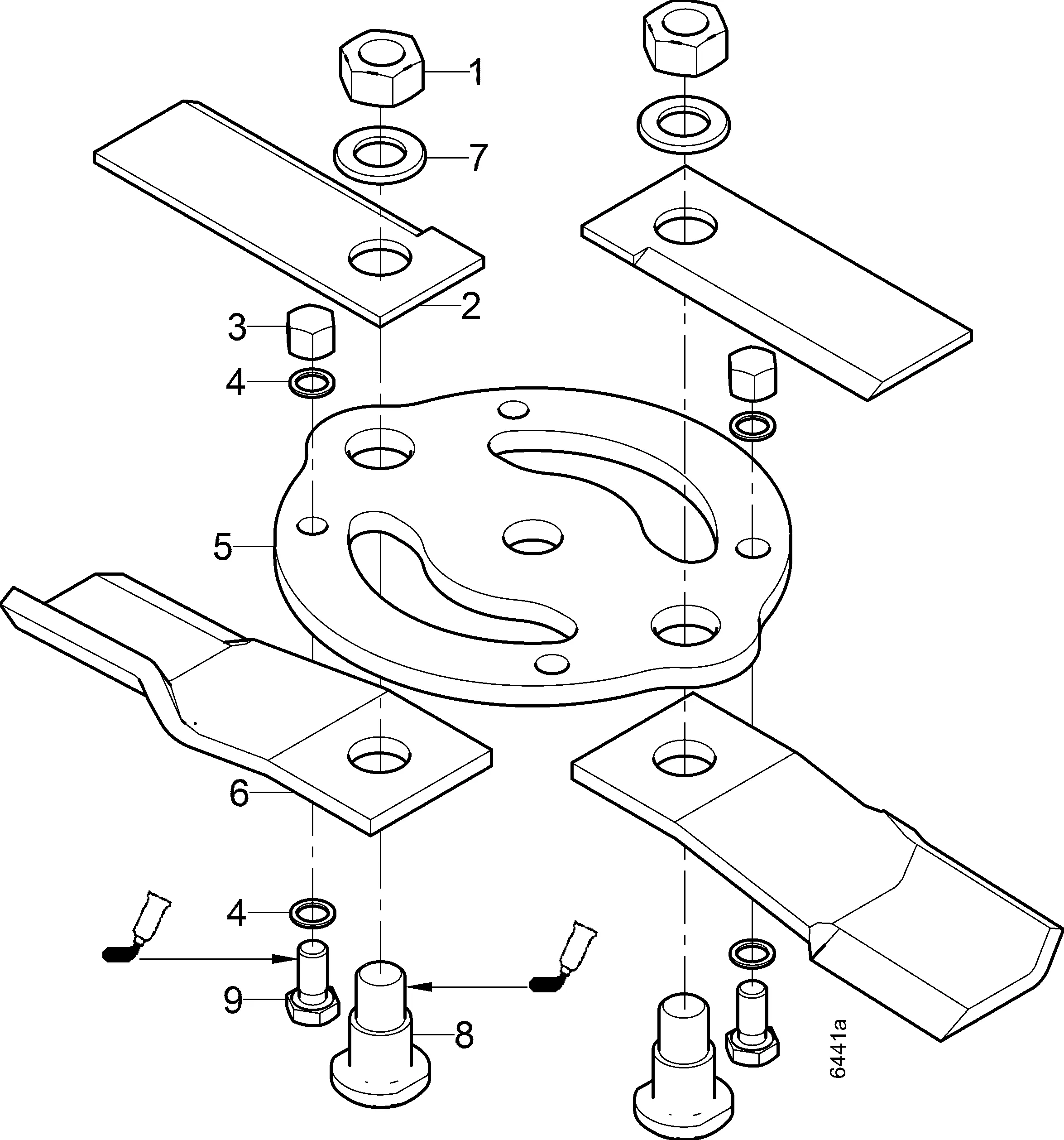 1
7
2
3
4
5
6
4
9
8
6441a