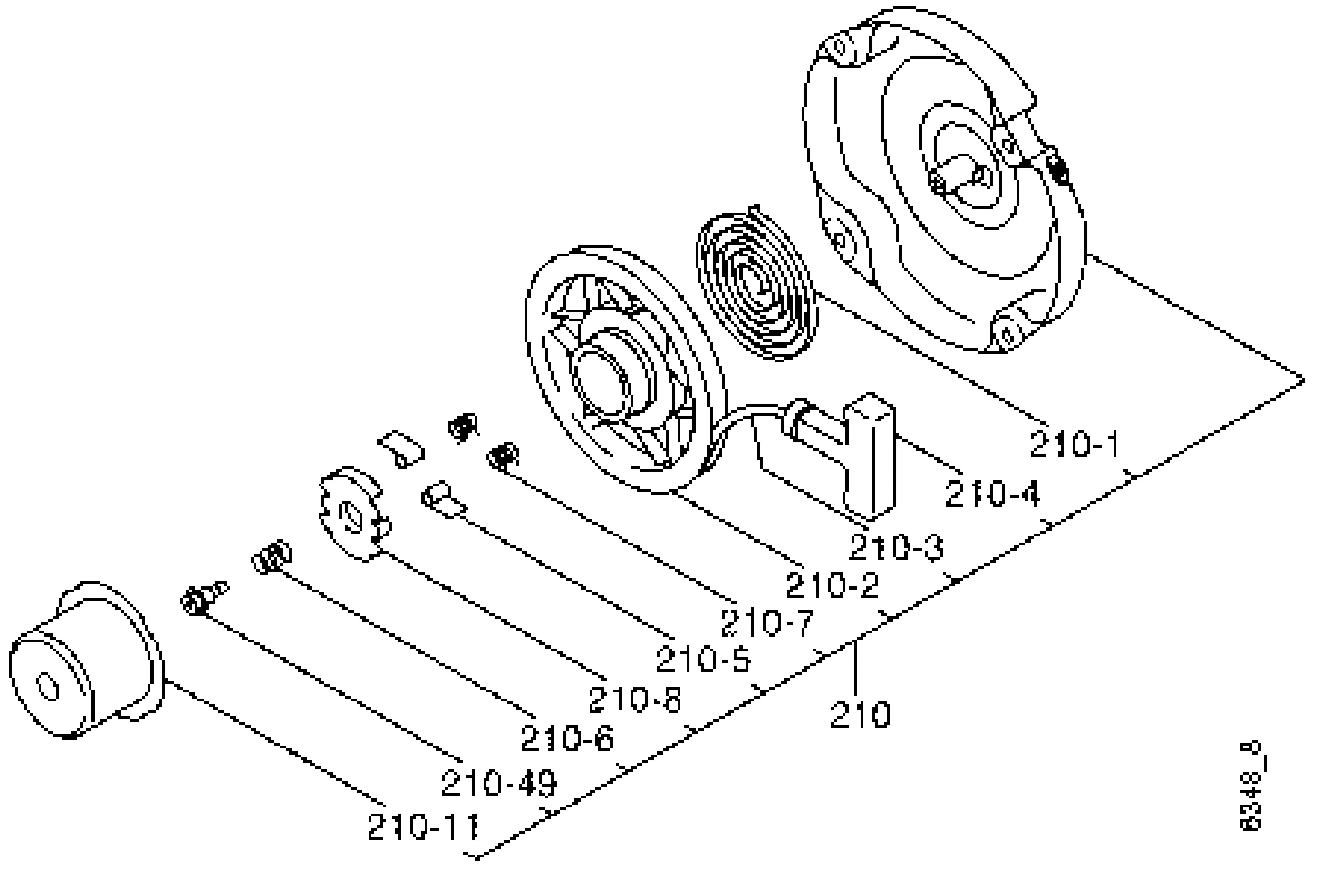 210-1
210-4
210-3
210-2
210-7
210-5
210-8
210-6
210-49
210-11
210
8348_8