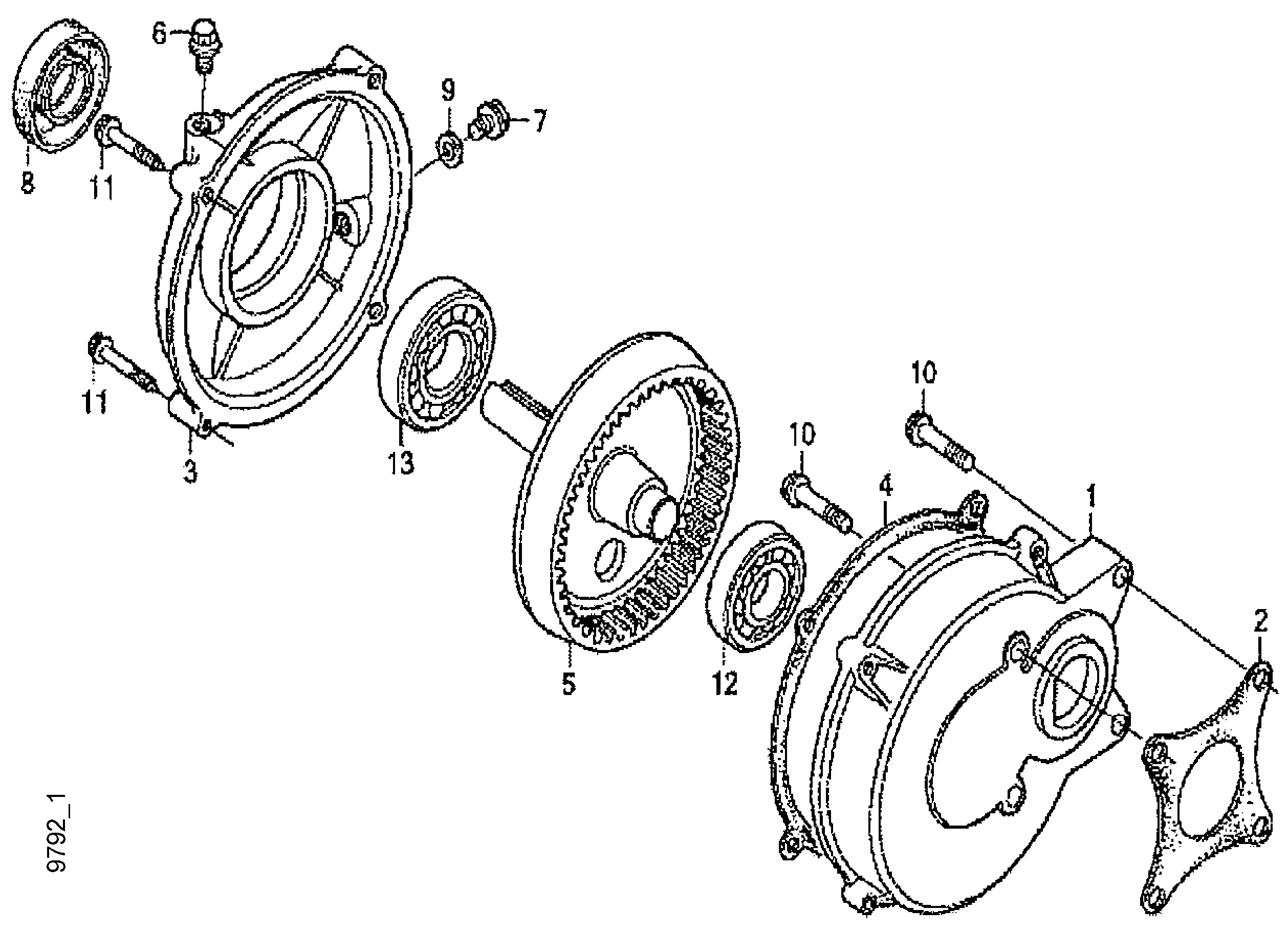 6
9
7
8
11
11
3
13
10
10
4
1
5
12
2
9792_1