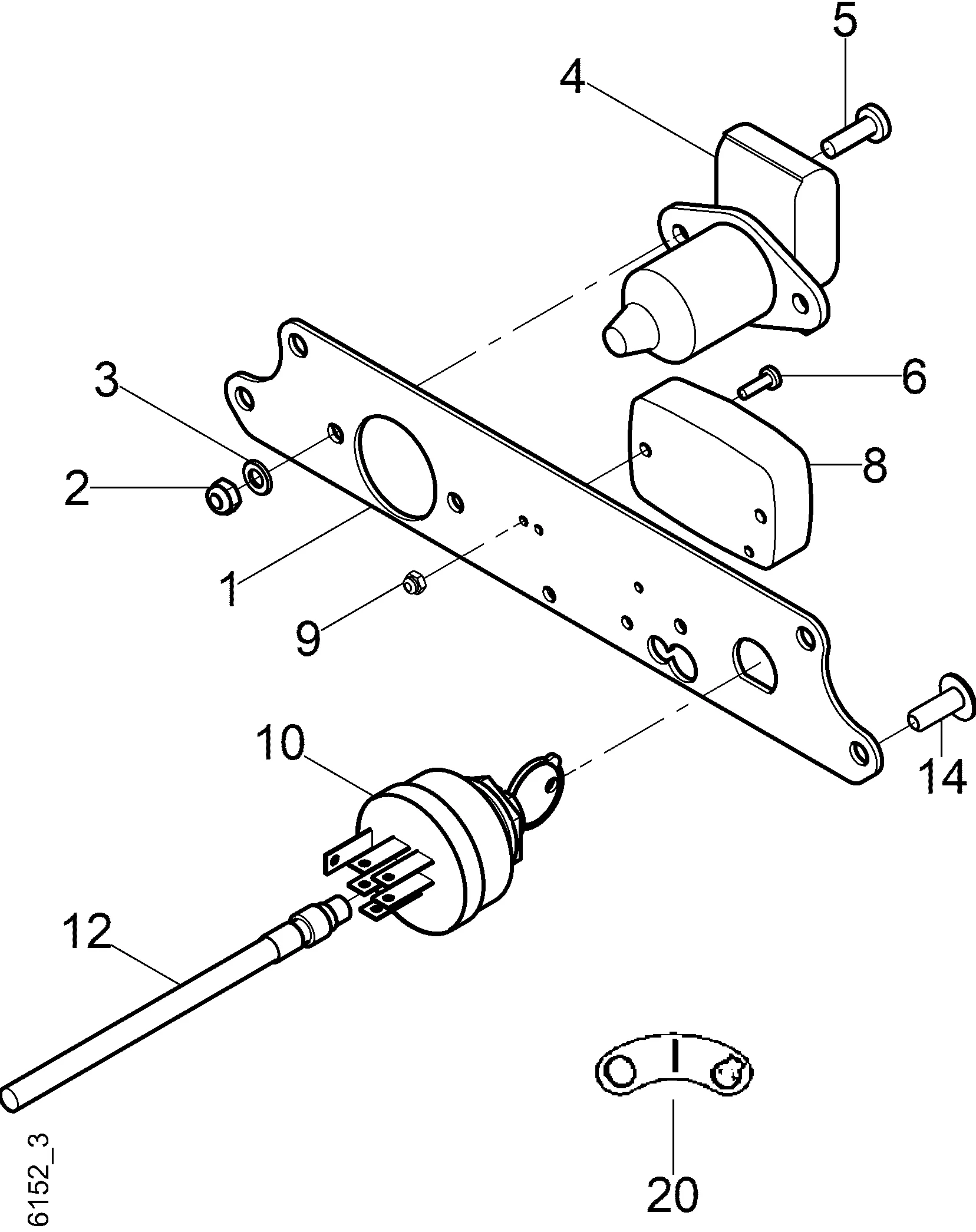 5
4
6
3
8
2
1
9
14
10
12
I
20
6152_3