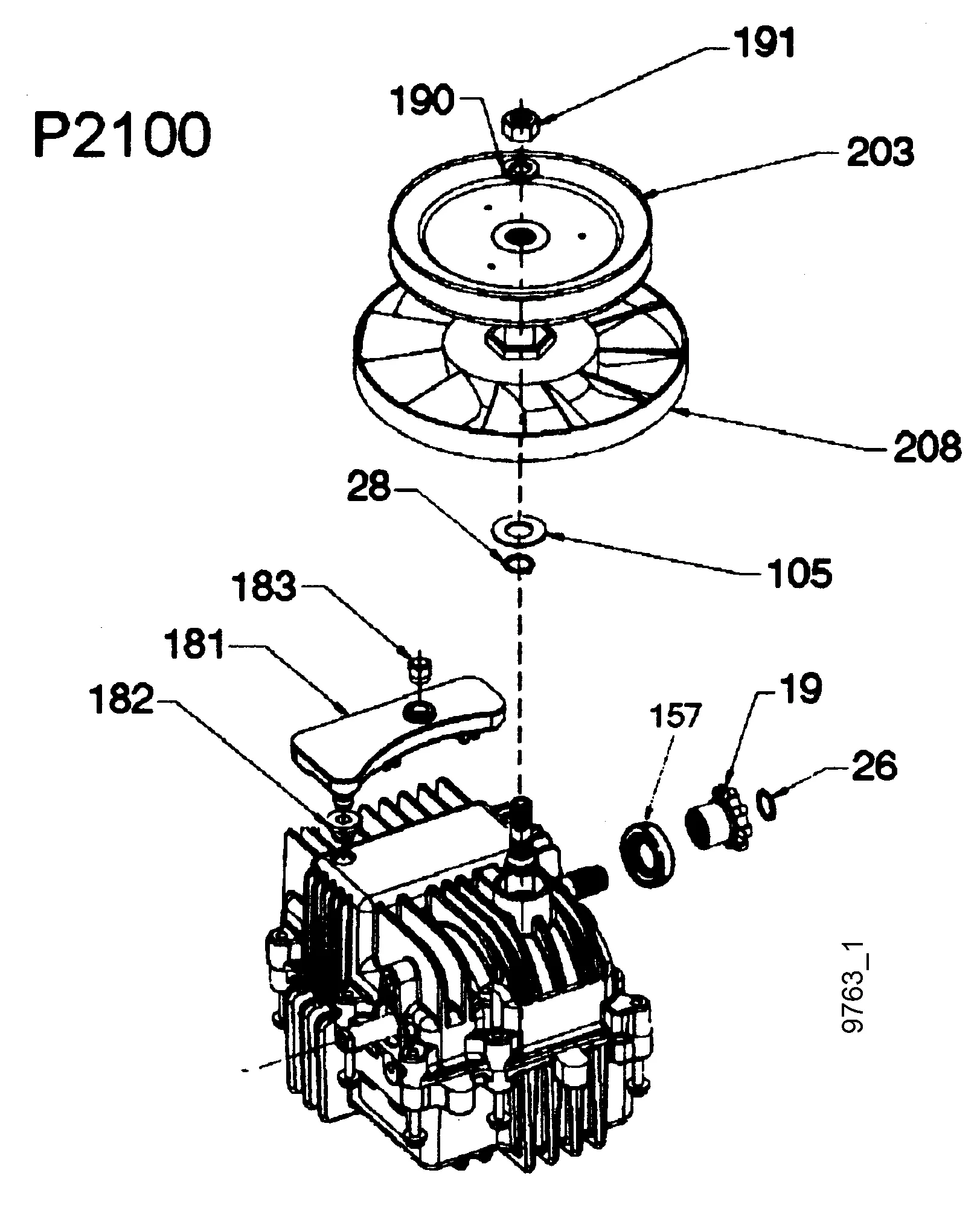 P2100

191
190
203
208
28
105
183
181
182
157
19
26

9763_1