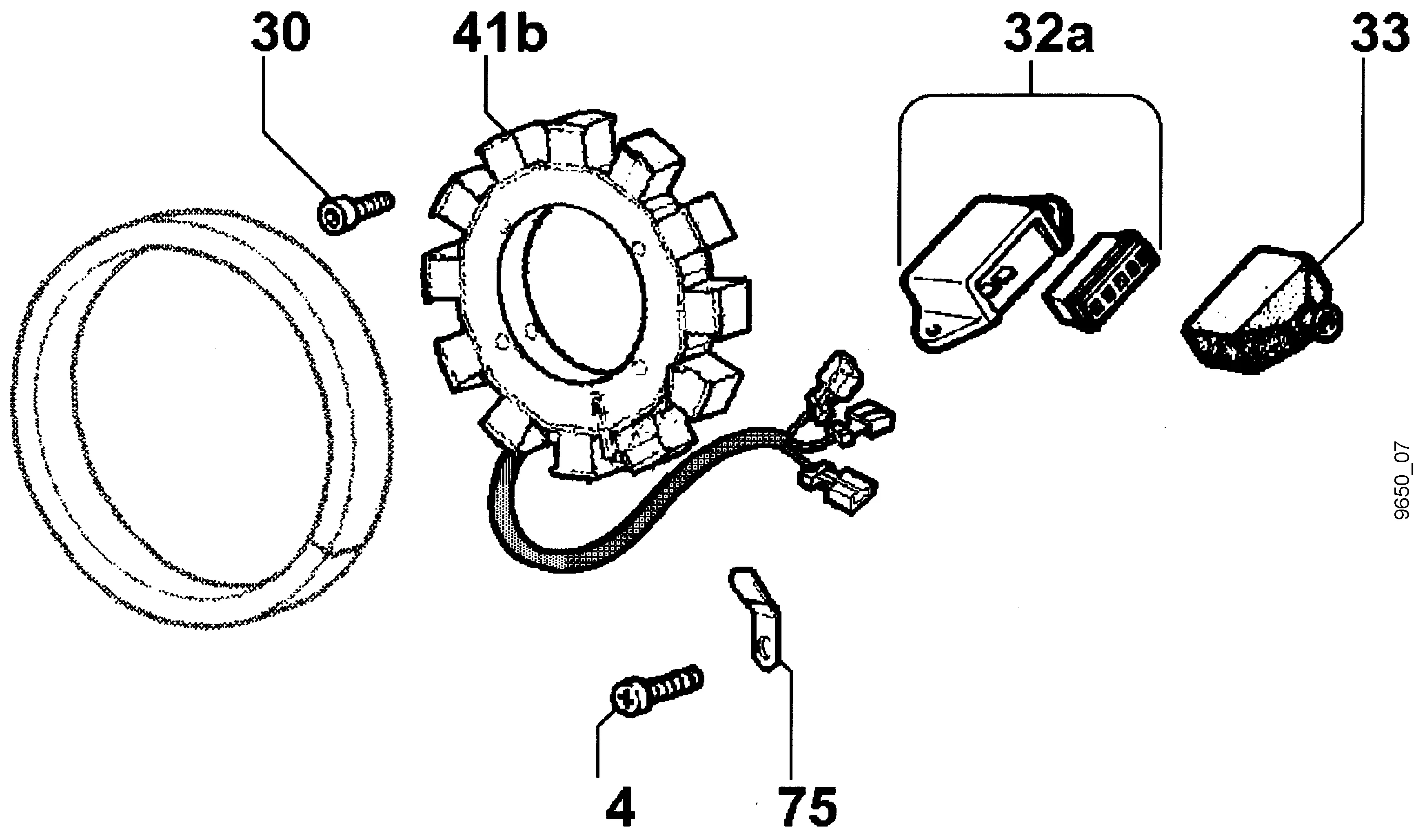 30

41b

32a

33

9650_07

4

75