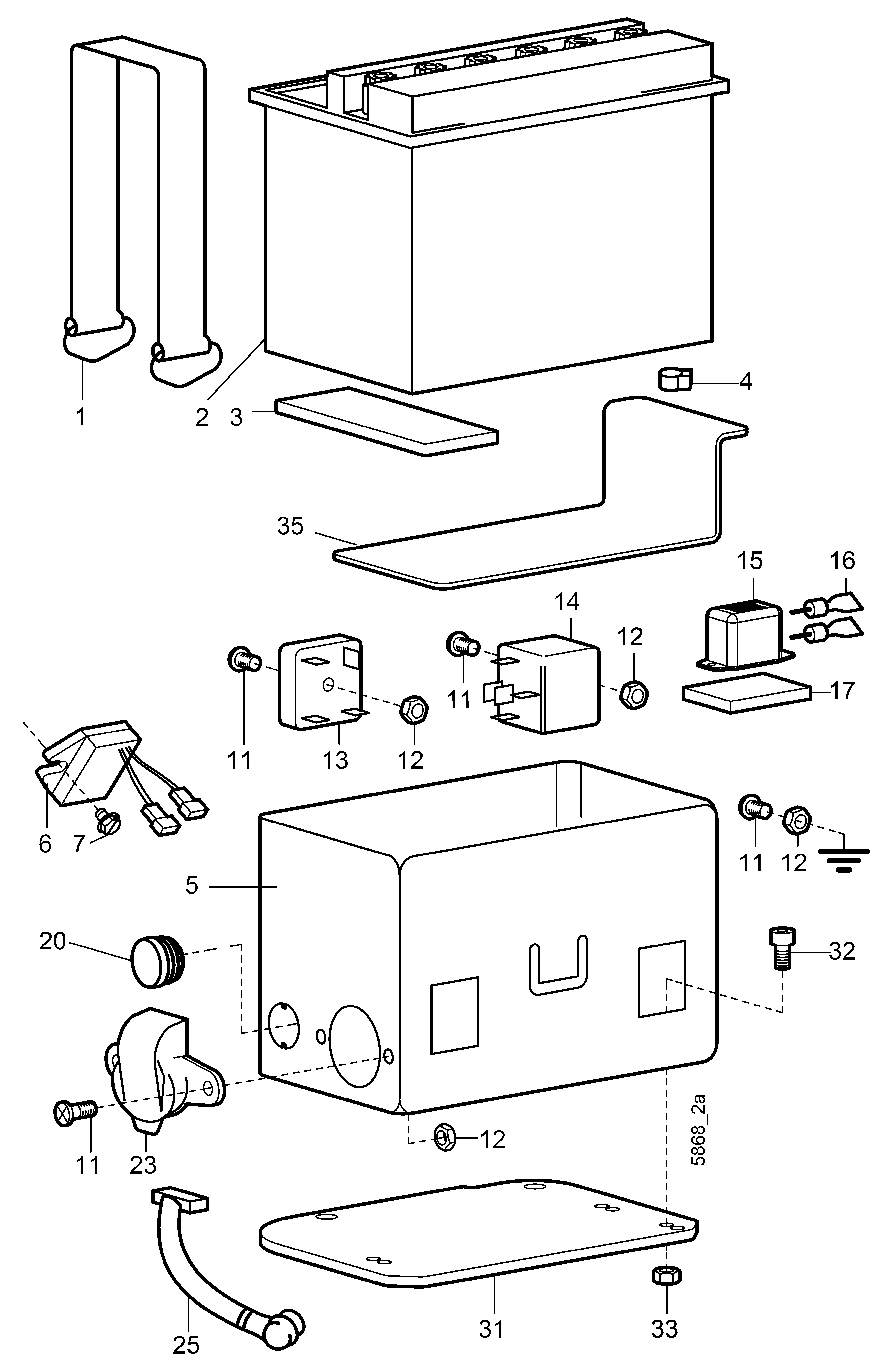 1
2
3
4
35
15
16
14
12
11
17
11
13
12
6
7
11
12
5
20
32
11
23
12
5868_2a
25
31
33