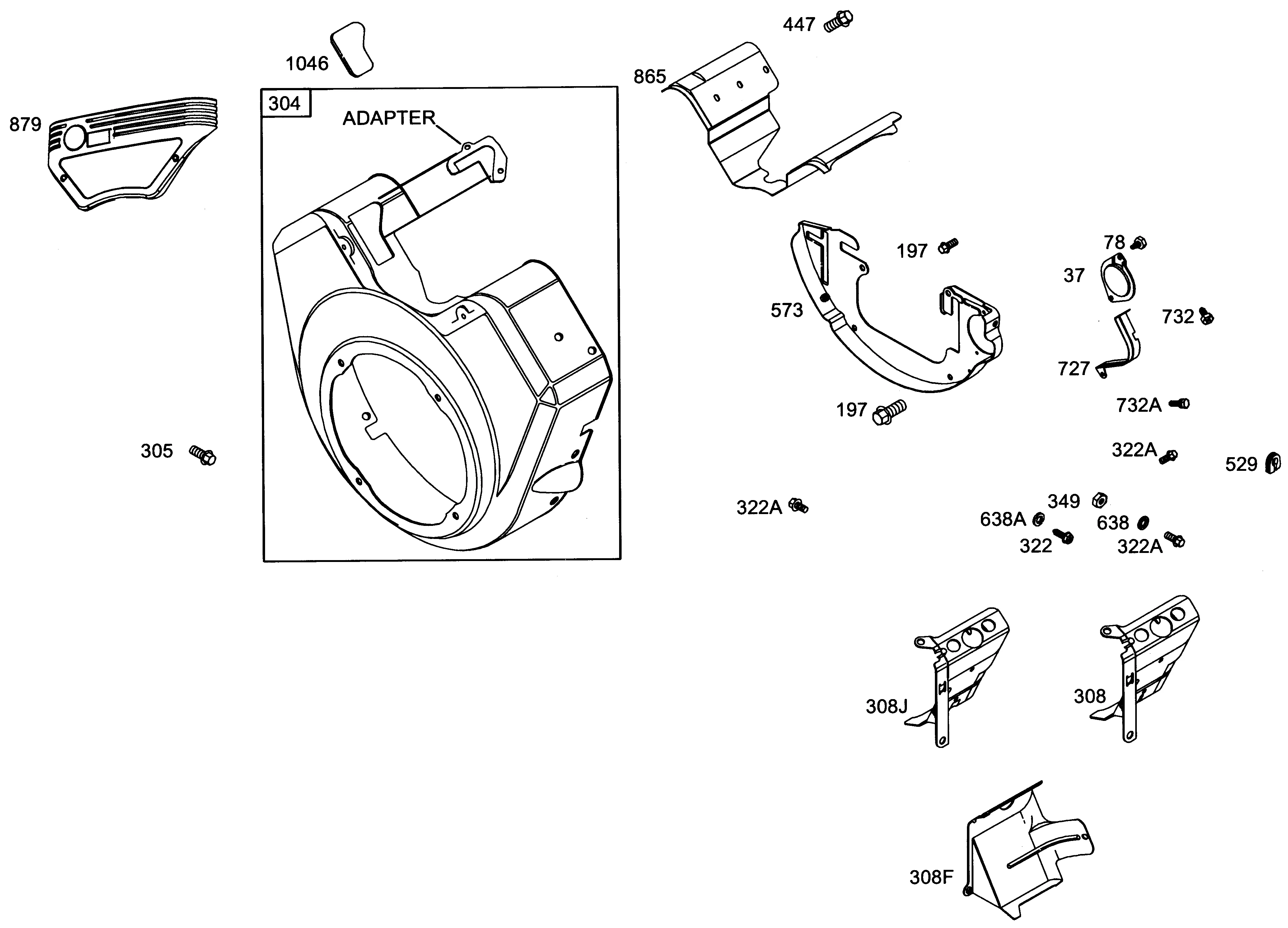 447
1046
865
879
304
ADAPTER
197
78
37
573
732
727
197
732A
305
322A
529
322A
349
638A
638
322
322A
308J
308
308F