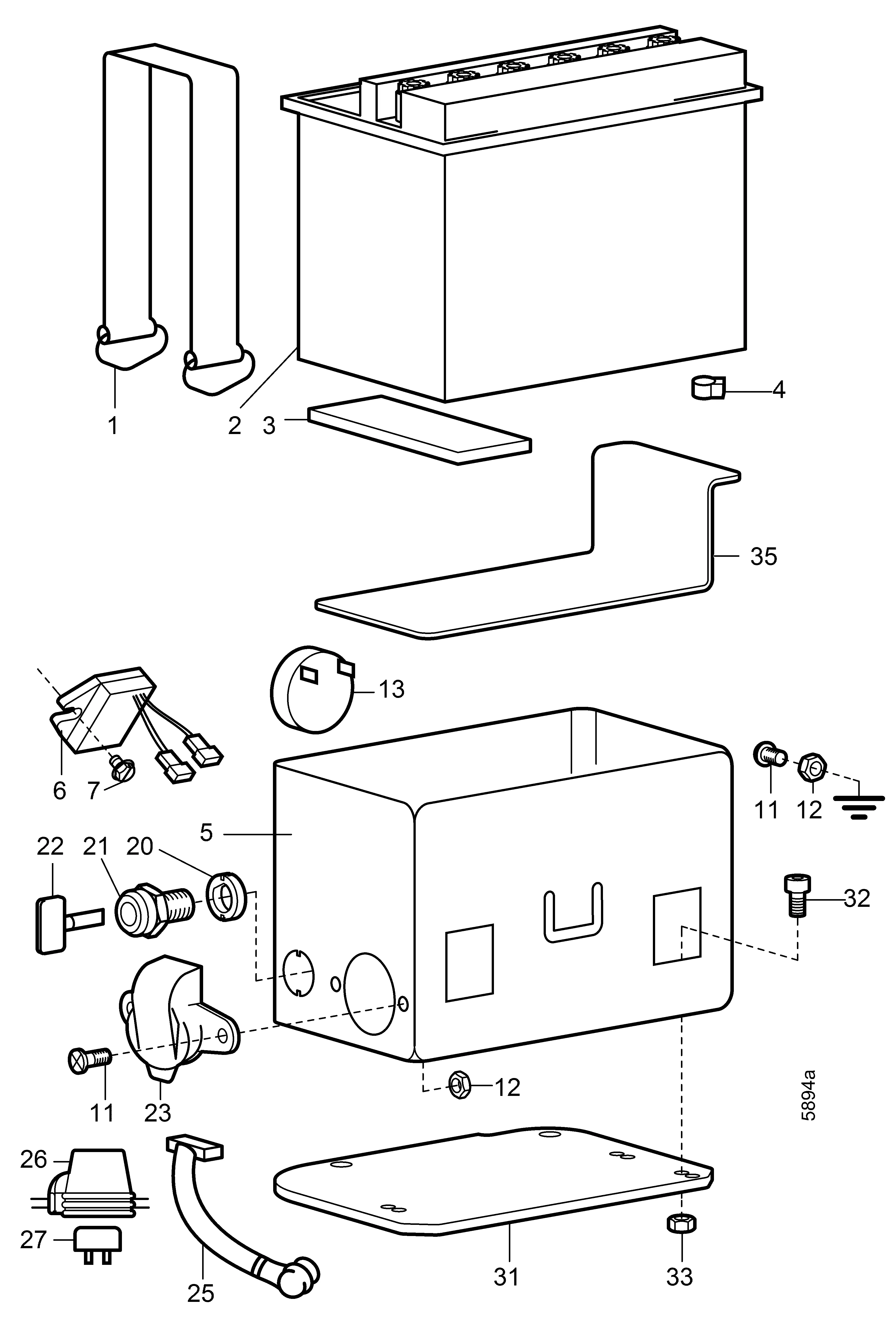 1
2
3
4
35
13
6
7
5
11
12
22
21
20
32
11
23
12
5894a
26
27
25
31
33