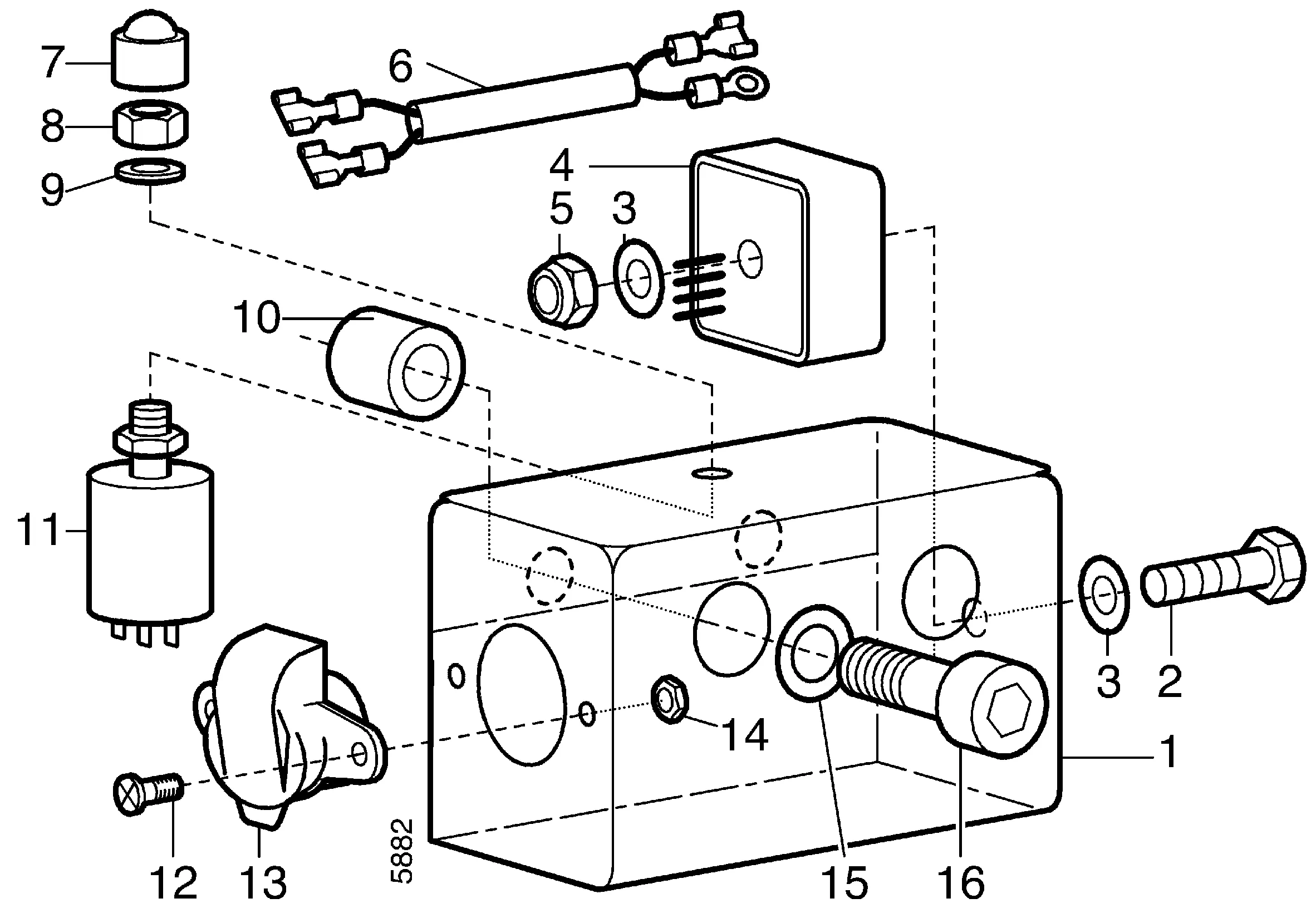 7
6
8
9
4
5
3
10
11
3
2
14
1
12
13
5882
15
16