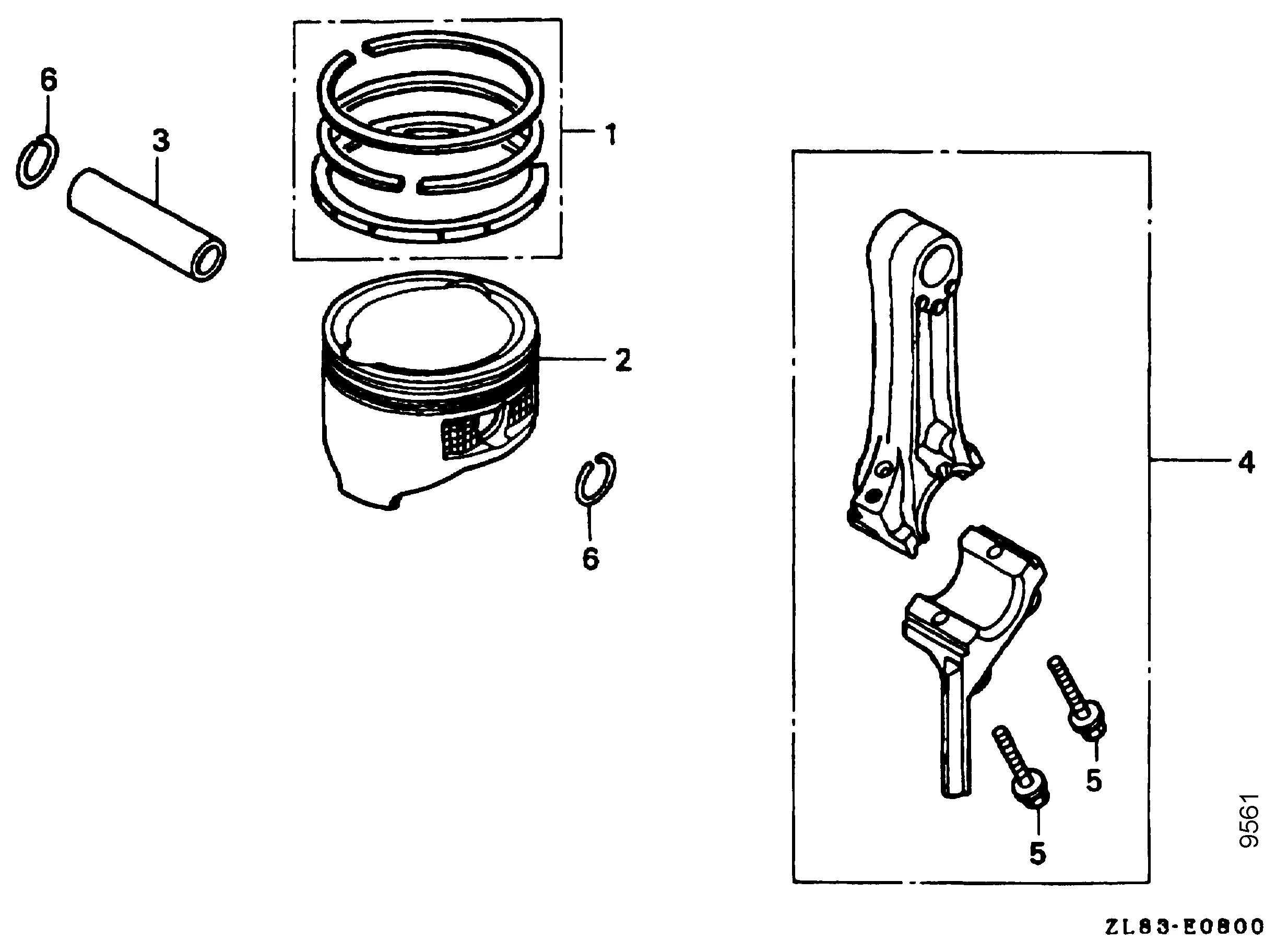 6
3
1
2
6
4
5
5
9561
ZL83-E0800