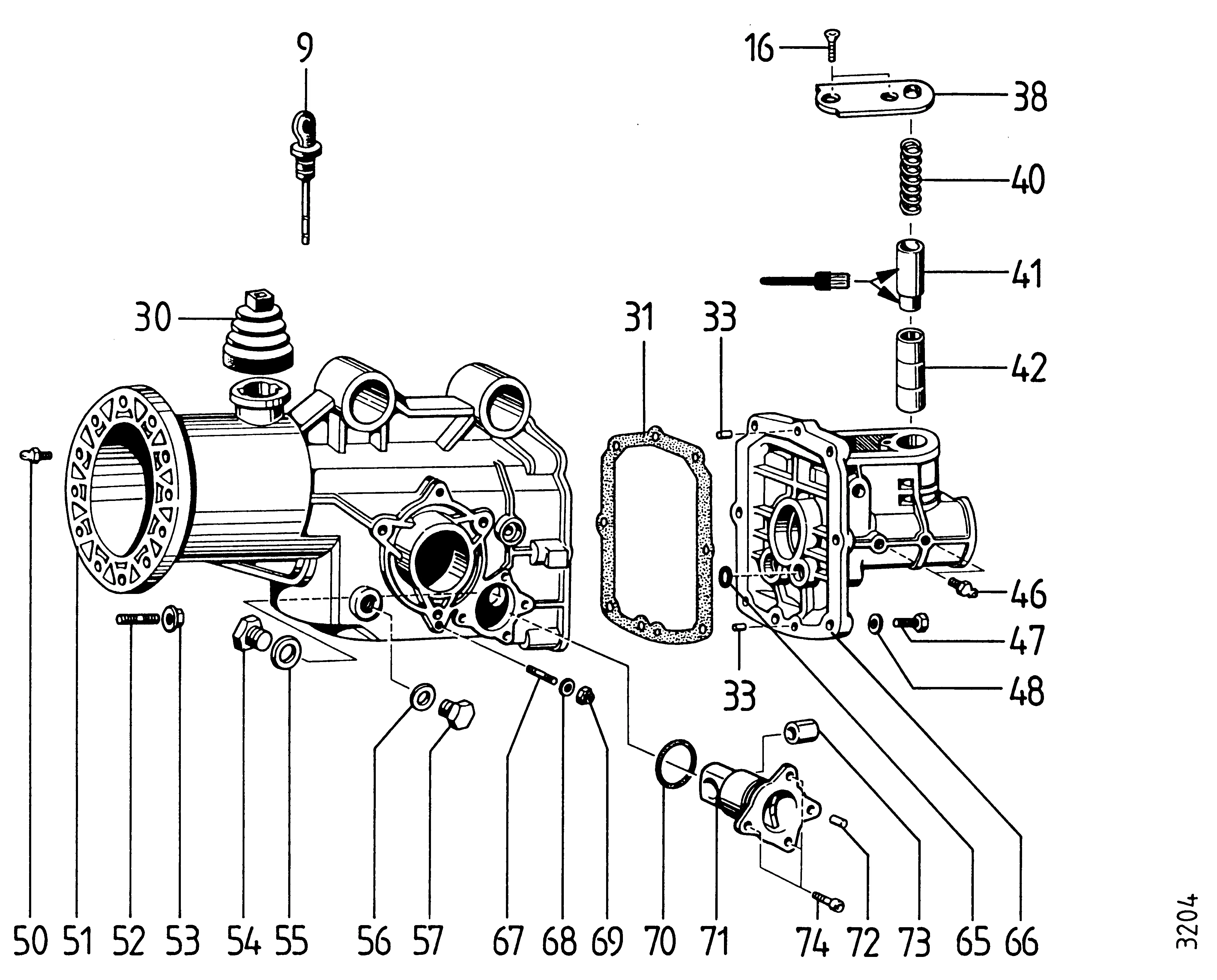 9

16

38

40

41

42

30

31

33

46

47

48

33

50 51 52 53 54 55 56 57 67 68 69 70 71 74 72 73 65 66

3204