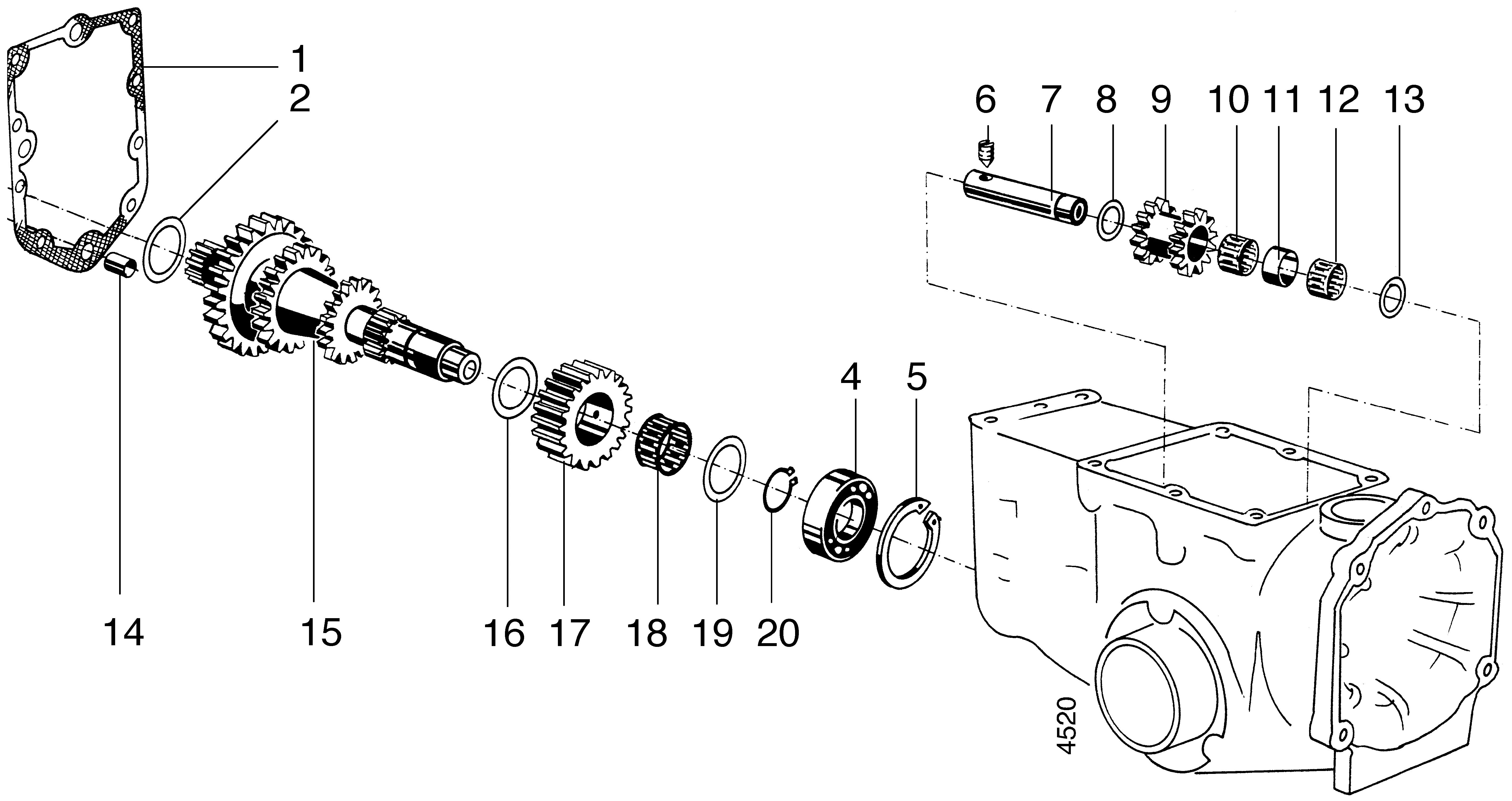 1
2
6 7 8 9 10 11 12 13
4 5
14 15 16 17 18 19 20
4520