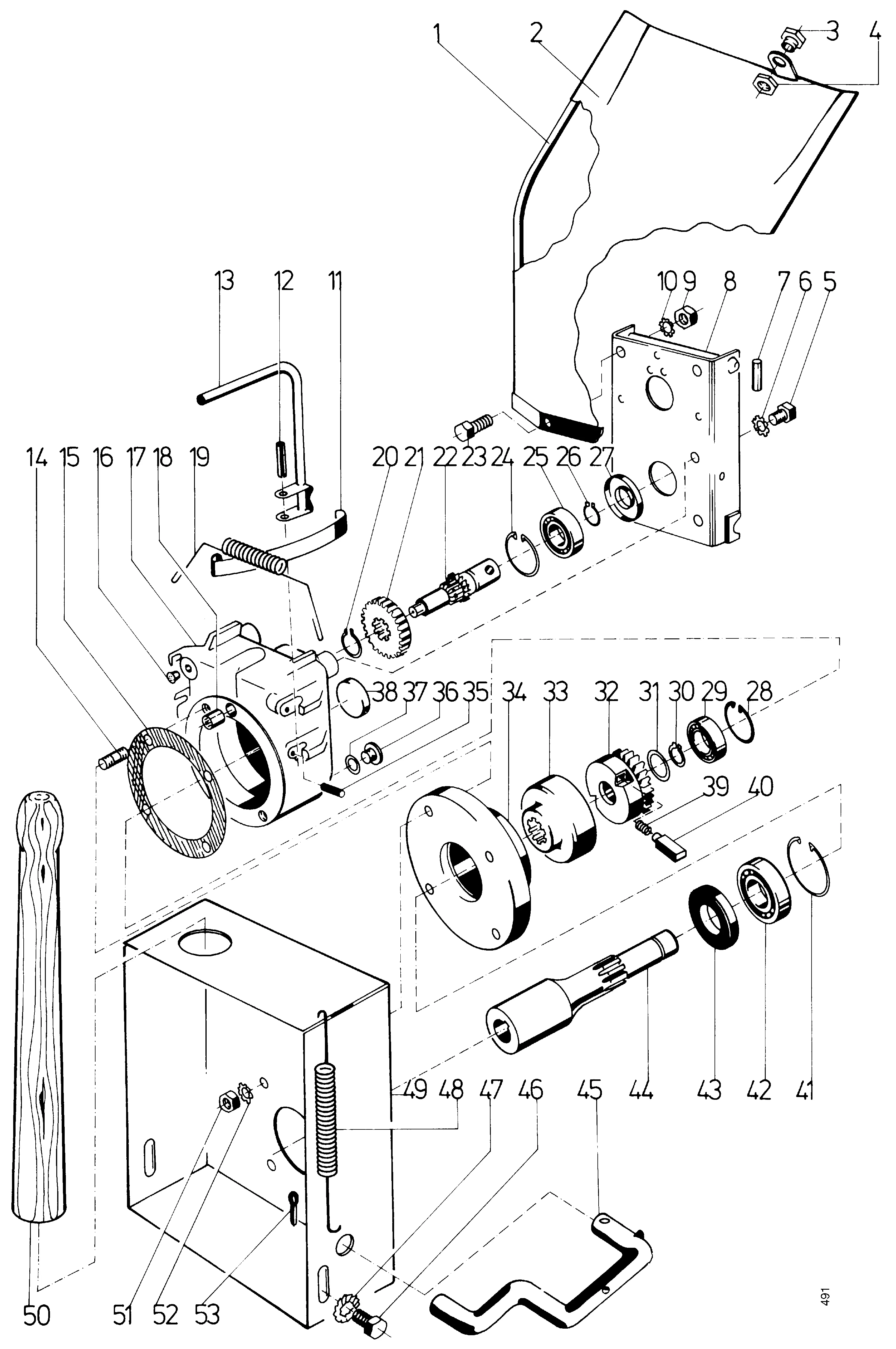 1 2 3 4

13 12 11 10 9 8 7 6 5

14 15 16 17 18 19 20 21 22 23 24 25 26 27

38 37 36 35 34 33 32 31 30 29 28

39 40

49 48 47 46 45 44 43 42 41

50 51 52 53

491