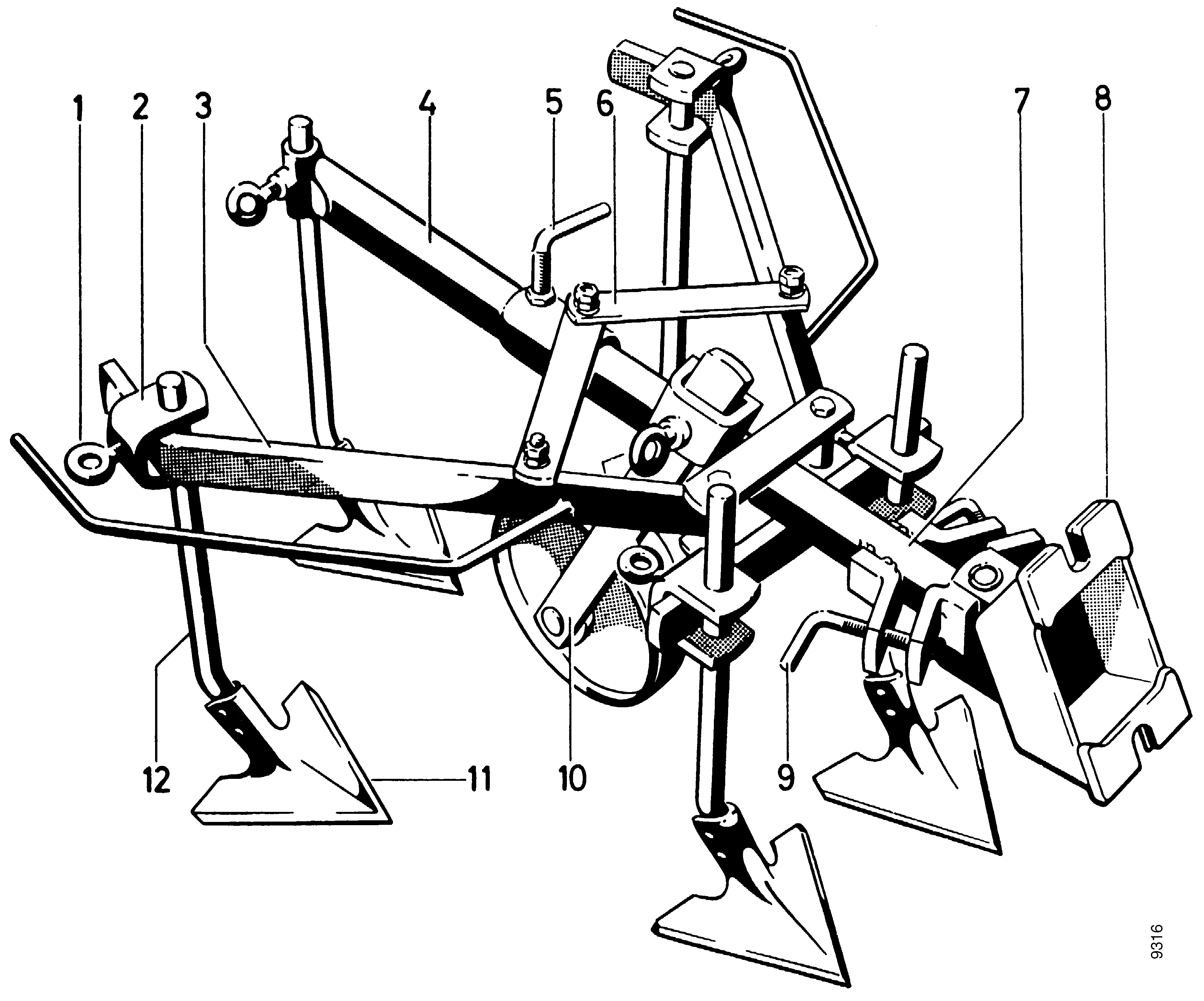 1 2 3 4 5 6 7 8

12 11 10 9

9316