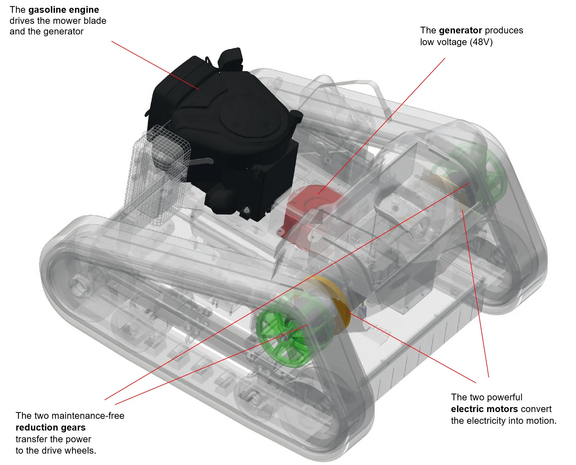 The gasoline engine drives the mower blade and the generator

The generator produces low voltage (48V)

The two maintenance-free reduction gears transfer the power to the drive wheels.

The two powerful electric motors convert the electricity into motion.